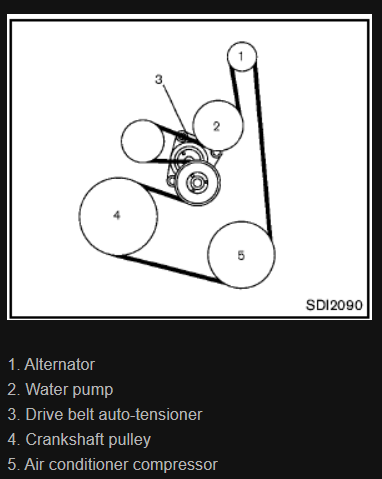 1
3
2
4
5
SDI2090

1. Alternator
2. Water pump
3. Drive belt auto-tensioner
4. Crankshaft pulley
5. Air conditioner compressor