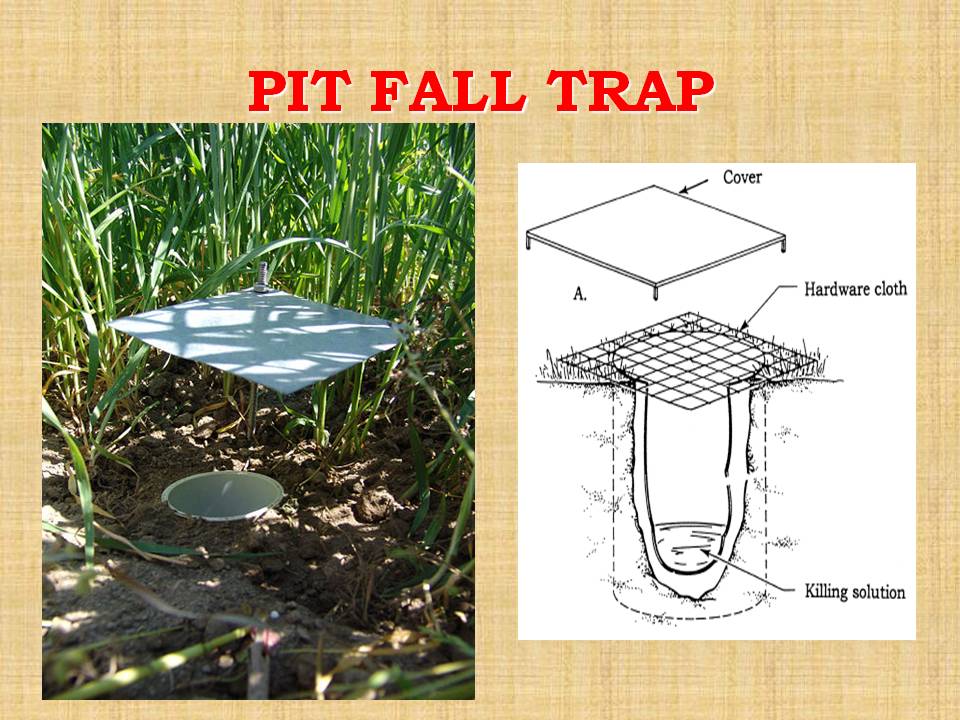 PIT FALL TRAP

Cover

A.

Hardware cloth

Killing solution