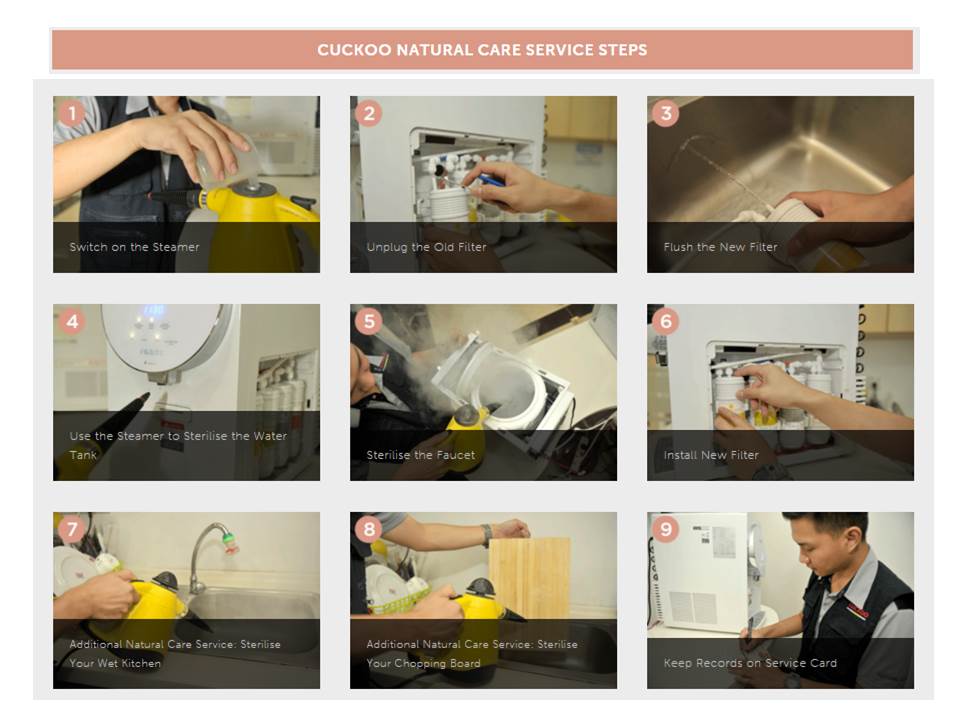 CUCKOO NATURAL CARE SERVICE STEPS

1
Switch on the Steamer

2
Unplug the Old Filter

3
Flush the New Filter

4
Use the Steamer to Sterilise the Water Tank

5
Sterilise the Faucet

6
Install New Filter

7
Additional Natural Care Service: Sterilise Your Wet Kitchen

8
Additional Natural Care Service: Sterilise Your Chopping Board

9
Keep Records on Service Card