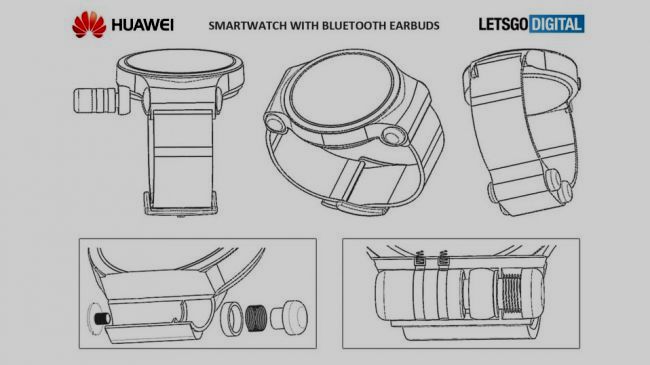 HUAWEI

SMARTWATCH WITH BLUETOOTH EARBUDS

LETSGO DIGITAL