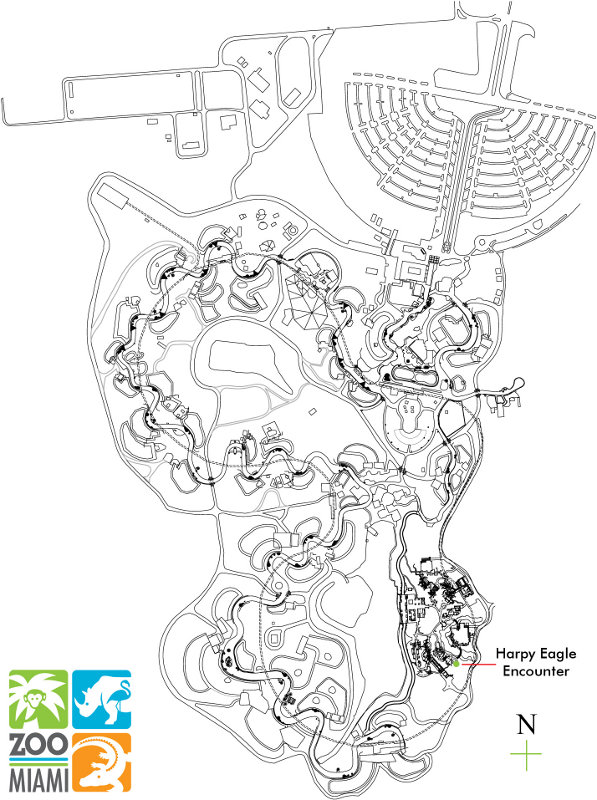 Harpy Eagle Encounter

N

ZOO MIAMI