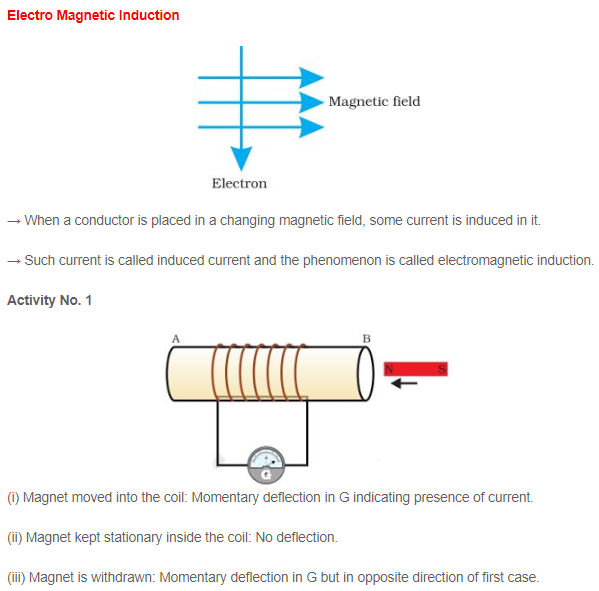 Electro Magnetic Induction

Magnetic field

Electron

→ When a conductor is placed in a changing magnetic field, some current is induced in it.

→ Such current is called induced current and the phenomenon is called electromagnetic induction.

Activity No. 1

A

B

N

S

G

(i) Magnet moved into the coil: Momentary deflection in G indicating presence of current.

(ii) Magnet kept stationary inside the coil: No deflection.

(iii) Magnet is withdrawn: Momentary deflection in G but in opposite direction of first case.