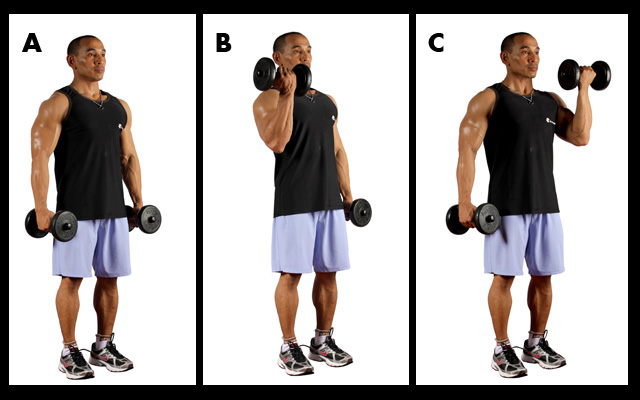 A

B

C