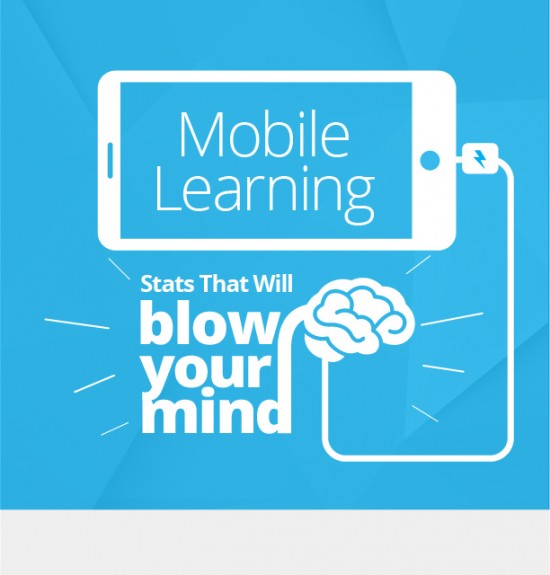 Mobile Learning

Stats That Will
blow
your
mind