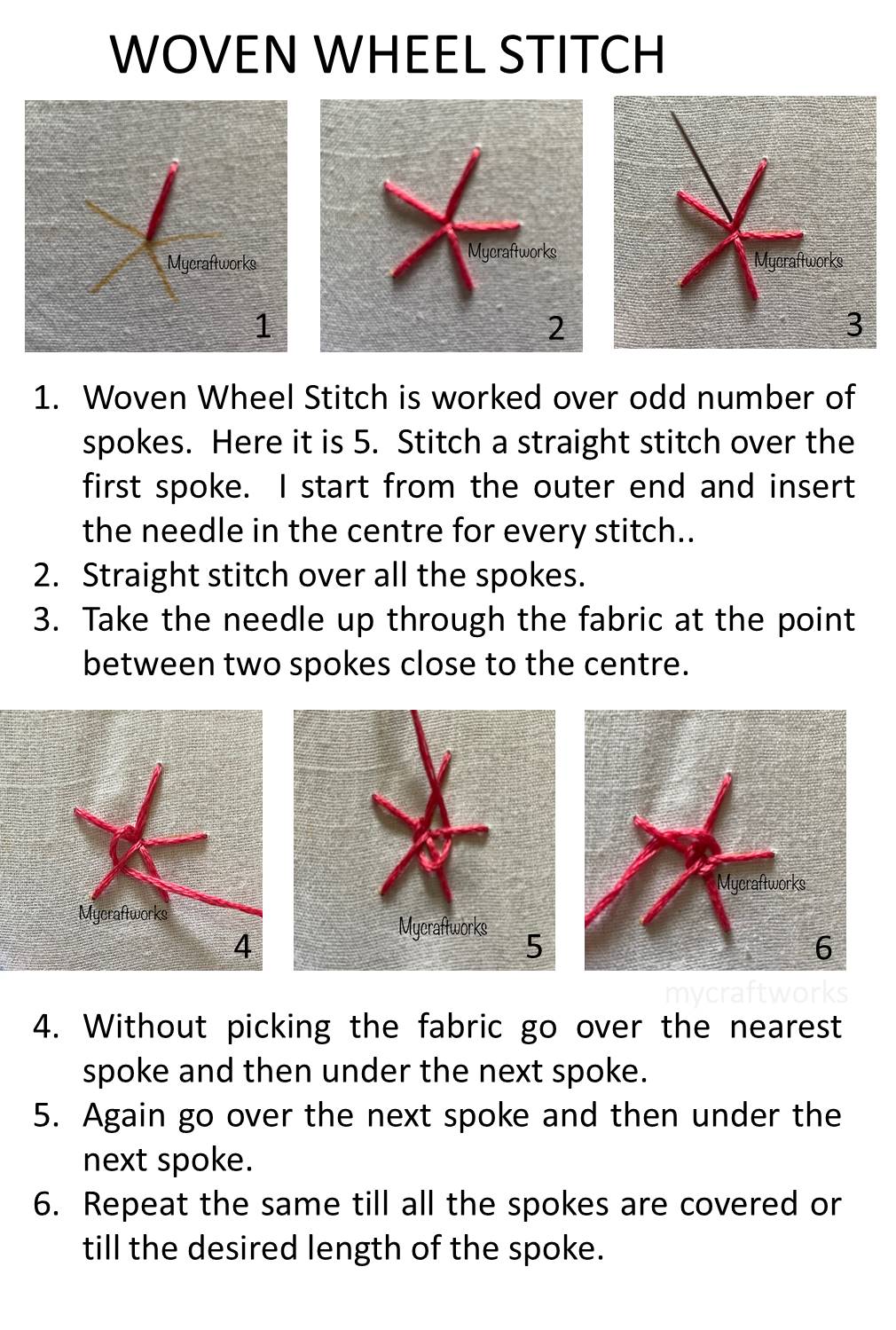 WOVEN WHEEL STITCH

Mycraftworks
1

Mycraftworks
2

Mycraftworks
3

1. Woven Wheel Stitch is worked over odd number of spokes. Here it is 5. Stitch a straight stitch over the first spoke. I start from the outer end and insert the needle in the centre for every stitch..
2. Straight stitch over all the spokes.
3. Take the needle up through the fabric at the point between two spokes close to the centre.

Mycraftworks
4

Mycraftworks
5

Mycraftworks
6

mycraftworks

4. Without picking the fabric go over the nearest spoke and then under the next spoke.
5. Again go over the next spoke and then under the next spoke.
6. Repeat the same till all the spokes are covered or till the desired length of the spoke.