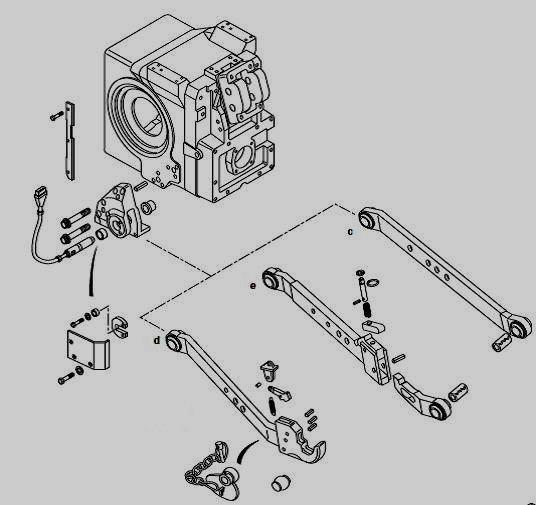 c

e

d