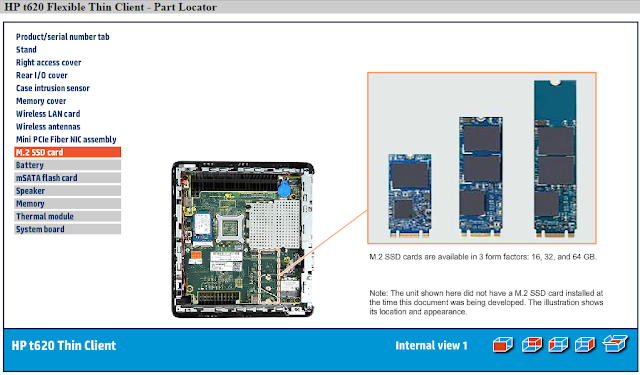 HP t620 Flexible Thin Client - Part Locator

Product/serial number tab
Stand
Right access cover
Rear I/O cover
Case intrusion sensor
Memory cover
Wireless LAN card
Wireless antennas
Mini PCIe Fiber NIC assembly
M.2 SSD card
Battery
mSATA flash card
Speaker
Memory
Thermal module
System board

M.2 SSD cards are available in 3 form factors: 16, 32, and 64 GB.

Note: The unit shown here did not have a M.2 SSD card installed at the time this document was being developed. The illustration shows its location and appearance.

HP t620 Thin Client

Internal view 1