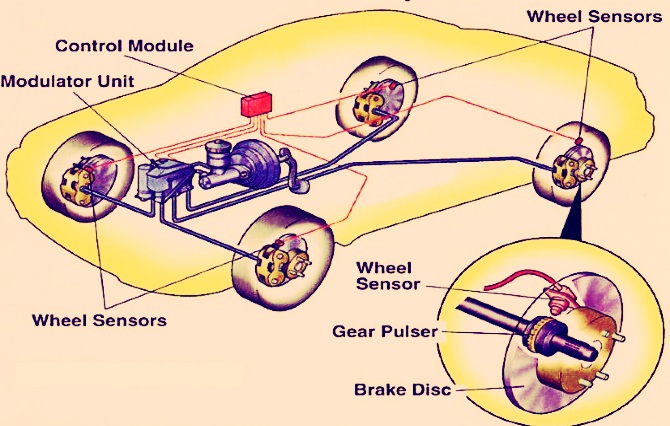 Wheel Sensors

Control Module

Modulator Unit

Wheel Sensors

Wheel Sensor

Gear Pulser

Brake Disc