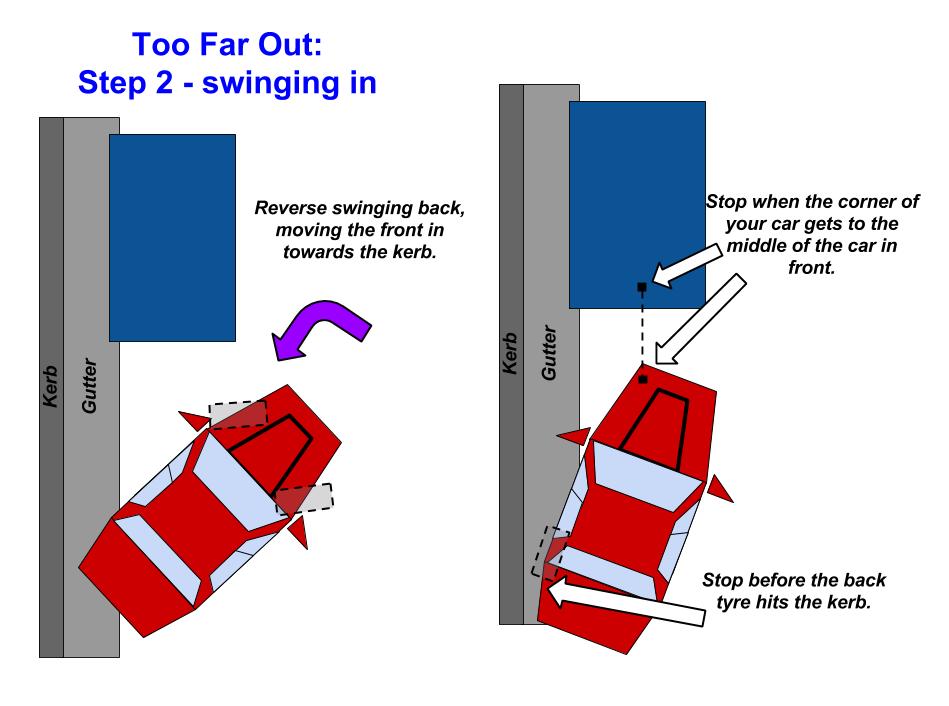 Too Far Out:
Step 2 - swinging in

Kerb
Gutter

Reverse swinging back, moving the front in towards the kerb.

Kerb
Gutter

Stop when the corner of your car gets to the middle of the car in front.

Stop before the back tyre hits the kerb.