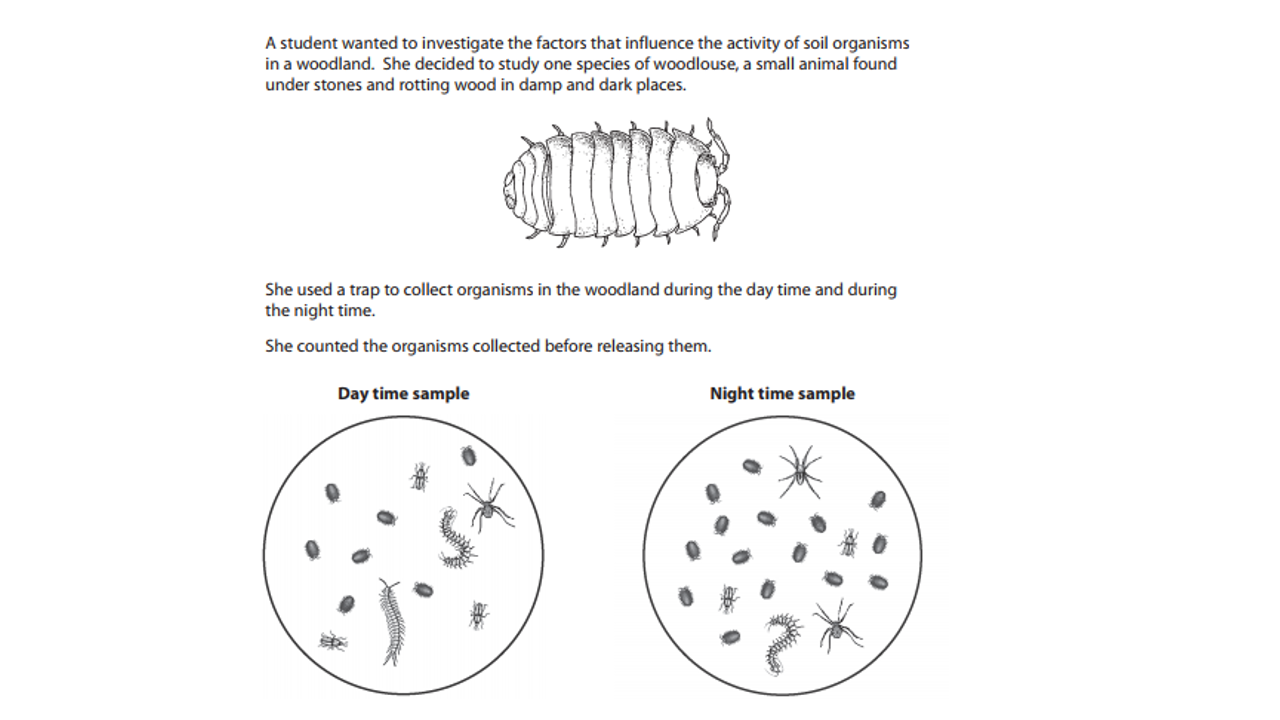 A student wanted to investigate the factors that influence the activity of soil organisms in a woodland. She decided to study one species of woodlouse, a small animal found under stones and rotting wood in damp and dark places.

She used a trap to collect organisms in the woodland during the day time and during the night time.

She counted the organisms collected before releasing them.

Day time sample

Night time sample