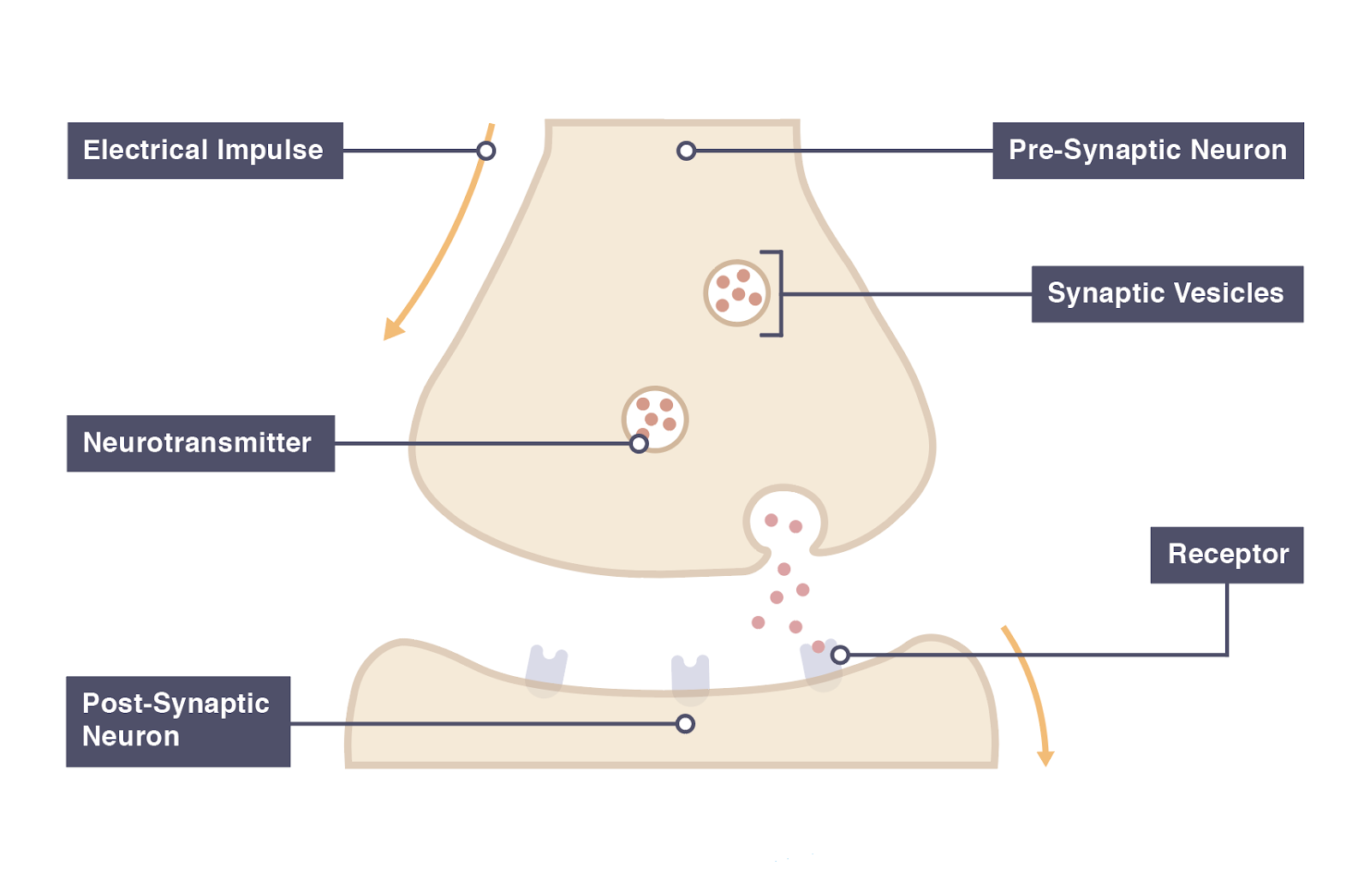 Electrical Impulse

Pre-Synaptic Neuron

Synaptic Vesicles

Neurotransmitter

Receptor

Post-Synaptic Neuron