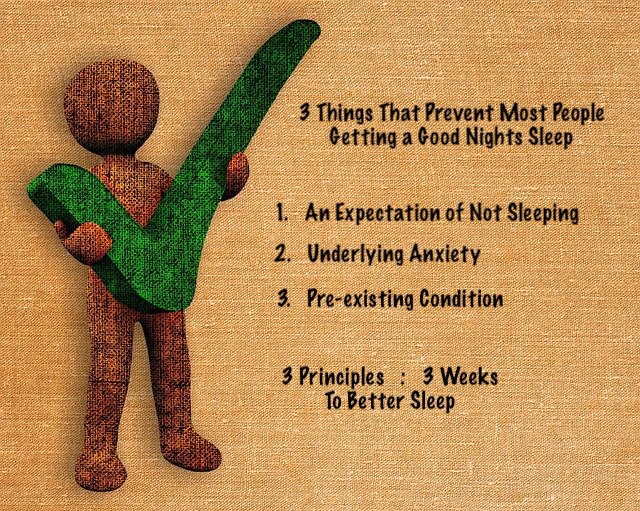 3 Things That Prevent Most People Getting a Good Nights Sleep

1. An Expectation of Not Sleeping

2. Underlying Anxiety

3. Pre-existing Condition

3 Principles : 3 Weeks To Better Sleep