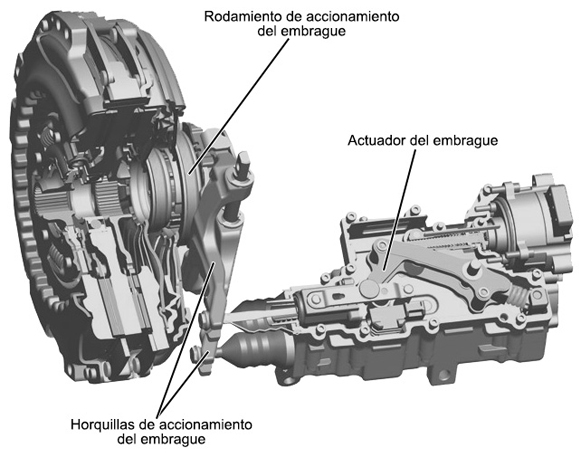 Rodamiento de accionamiento del embrague

Actuador del embrague

Horquillas de accionamiento del embrague