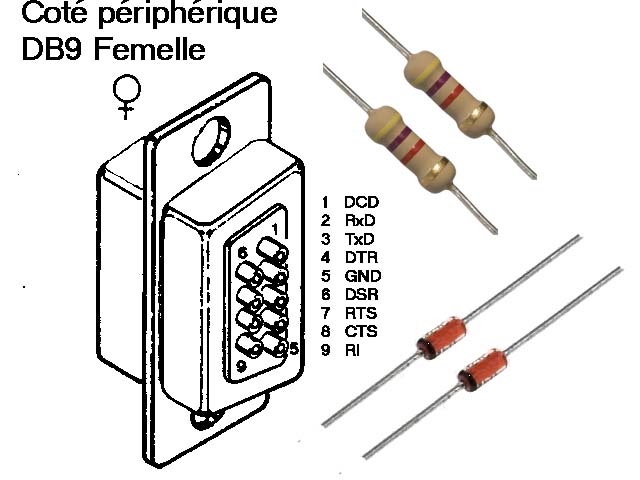 Coté périphérique
DB9 Femelle

♀

1
6
5
9

1 DCD
2 RxD
3 TxD
4 DTR
5 GND
6 DSR
7 RTS
8 CTS
9 RI