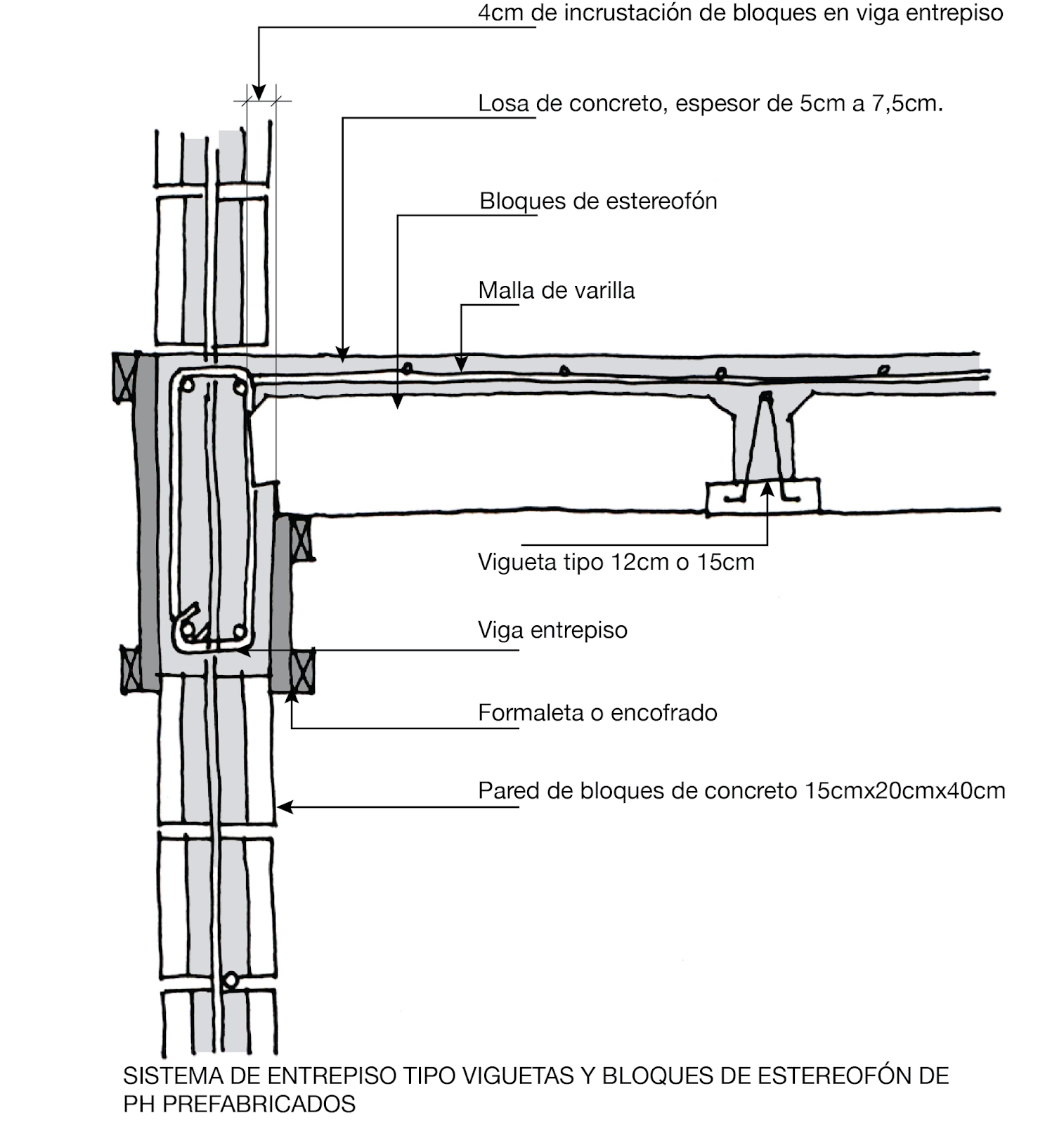 4cm de incrustación de bloques en viga entrepiso

Losa de concreto, espesor de 5cm a 7,5cm.

Bloques de estereofón

Malla de varilla

Vigueta tipo 12cm o 15cm

Viga entrepiso

Formaleta o encofrado

Pared de bloques de concreto 15cmx20cmx40cm

SISTEMA DE ENTREPISO TIPO VIGUETAS Y BLOQUES DE ESTEREOFÓN DE PH PREFABRICADOS