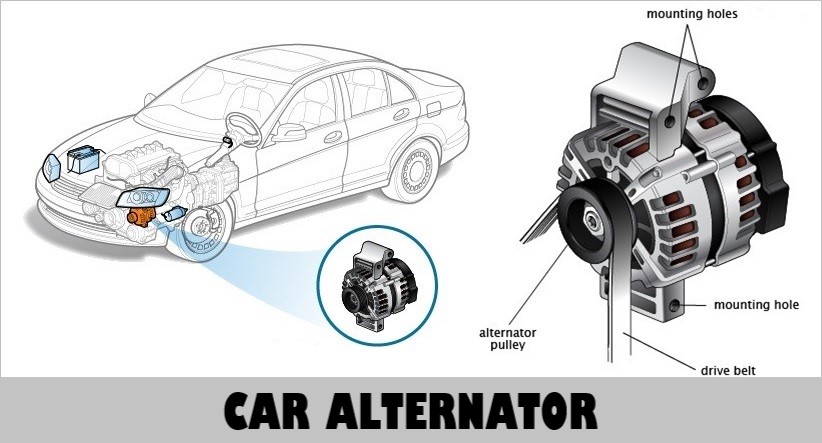 mounting holes

mounting hole

alternator pulley

drive belt

CAR ALTERNATOR