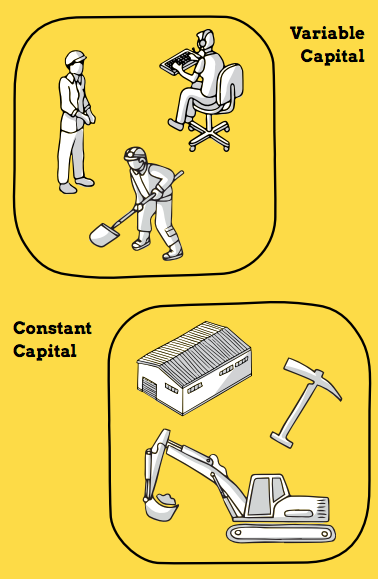 Variable Capital

Constant Capital