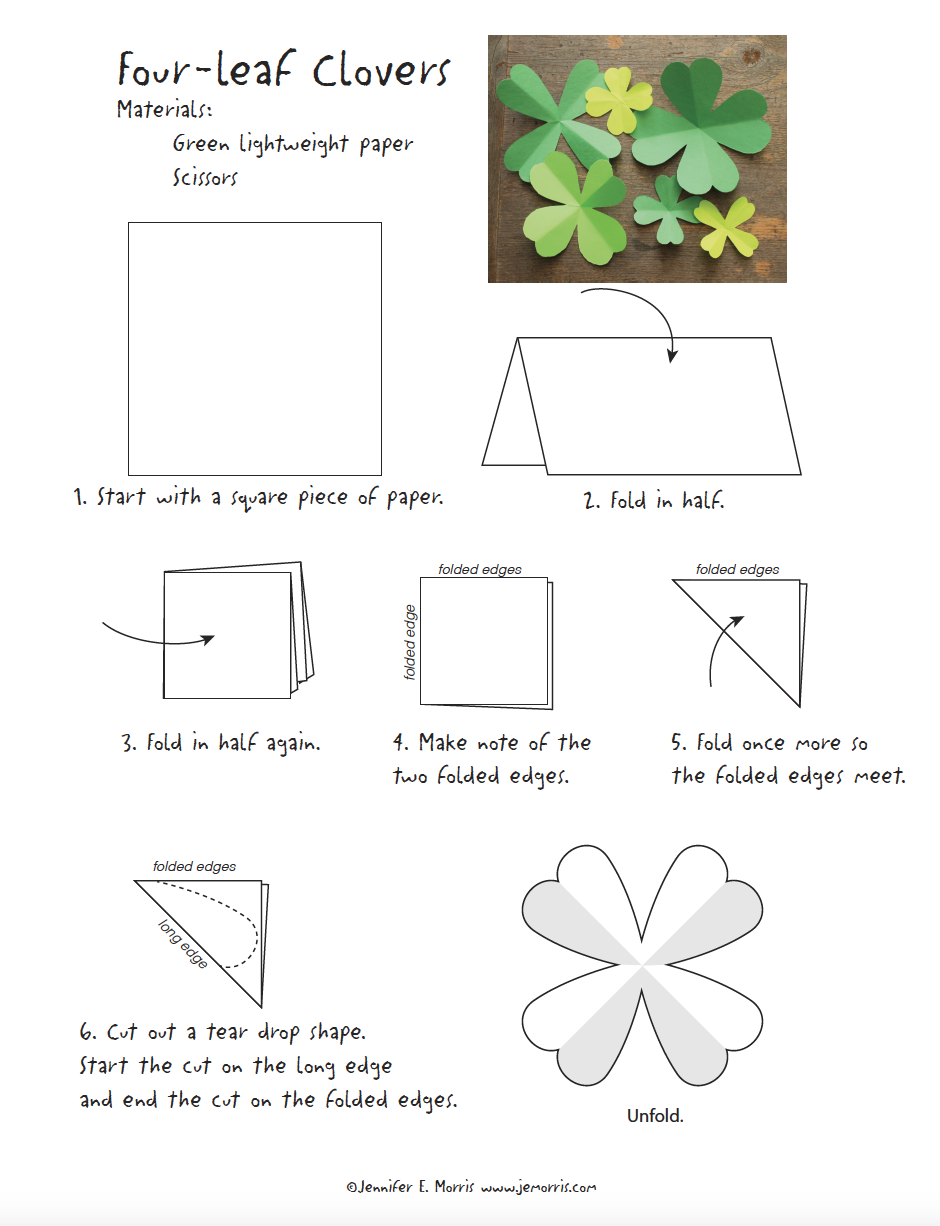 Four-leaf Clovers
Materials:
Green lightweight paper
Scissors

1. Start with a square piece of paper.

2. Fold in half.

3. Fold in half again.

folded edges
folded edge
4. Make note of the two folded edges.

folded edges
5. Fold once more so the folded edges meet.

folded edges
long edge
6. Cut out a tear drop shape. Start the cut on the long edge and end the cut on the folded edges.

Unfold.

©Jennifer E. Morris www.jemorris.com