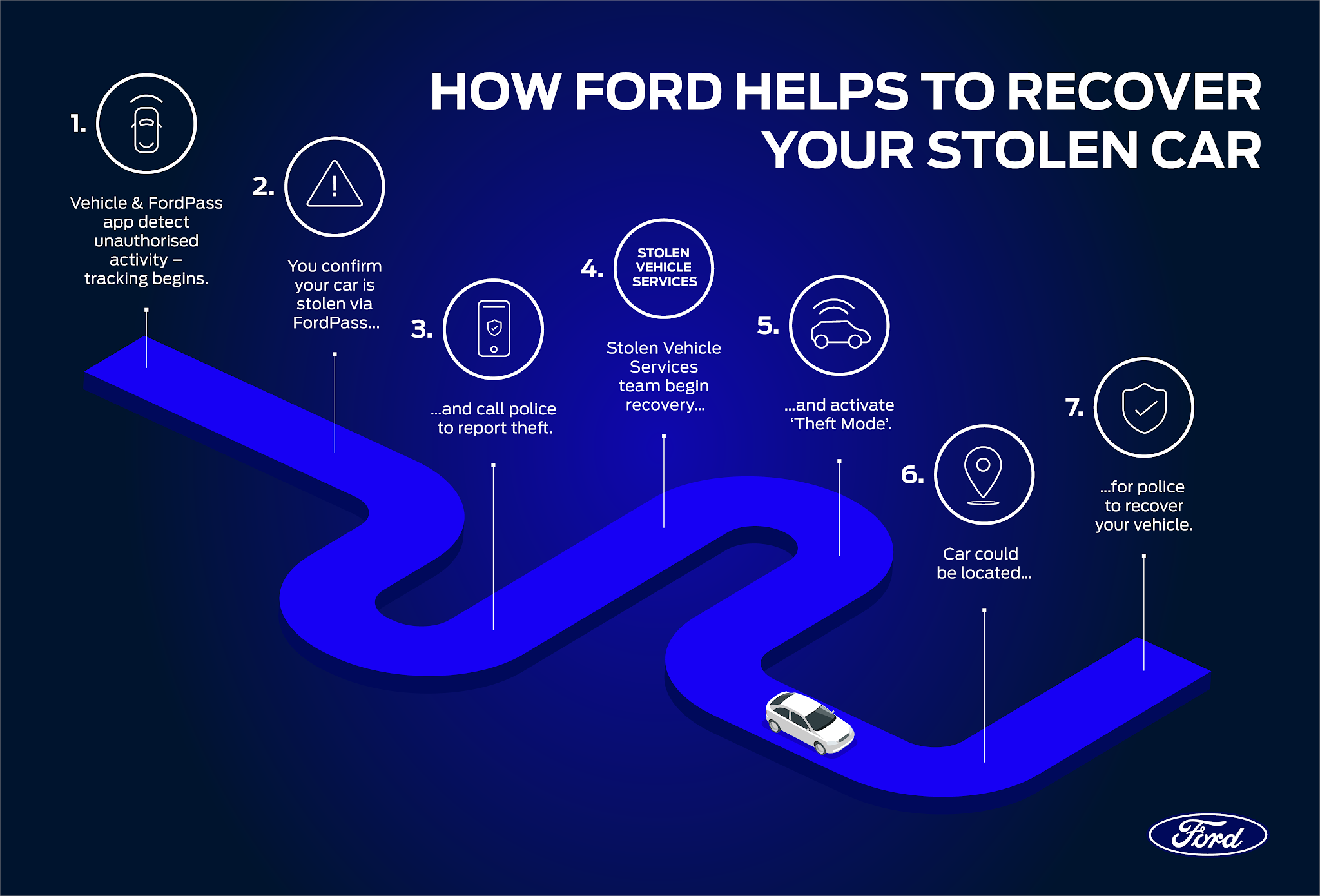 HOW FORD HELPS TO RECOVER YOUR STOLEN CAR

1.

Vehicle & FordPass app detect unauthorised activity – tracking begins.

2.

You confirm your car is stolen via FordPass...

3.

...and call police to report theft.

4.

STOLEN VEHICLE SERVICES

Stolen Vehicle Services team begin recovery...

5.

...and activate 'Theft Mode'.

6.

Car could be located...

7.

...for police to recover your vehicle.

Ford