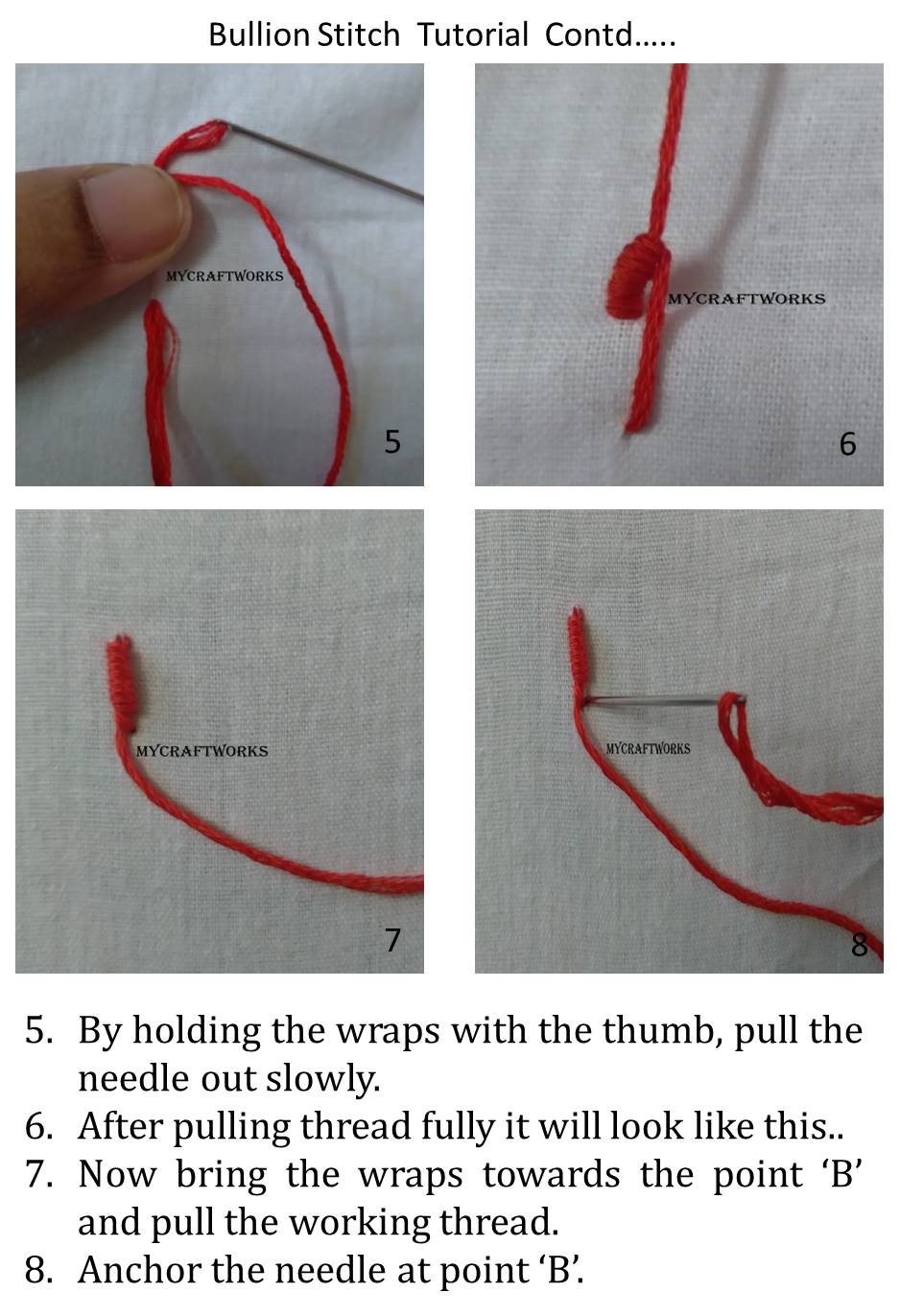 Bullion Stitch Tutorial Contd…..

MYCRAFTWORKS

5

MYCRAFTWORKS

6

MYCRAFTWORKS

7

MYCRAFTWORKS

8

5. By holding the wraps with the thumb, pull the needle out slowly.
6. After pulling thread fully it will look like this..
7. Now bring the wraps towards the point ‘B’ and pull the working thread.
8. Anchor the needle at point ‘B’.