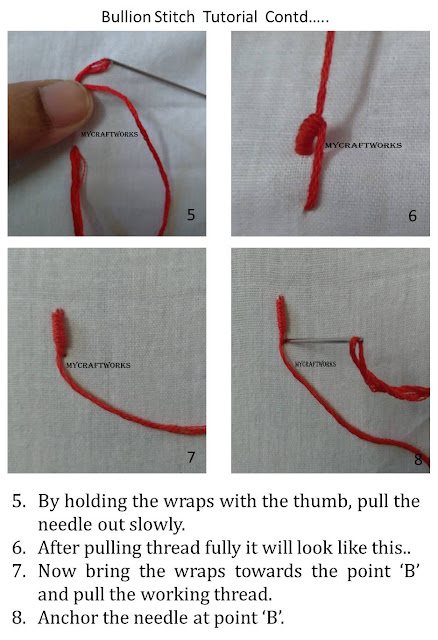 Bullion Stitch Tutorial Contd.....

MYCRAFTWORKS

5

MYCRAFTWORKS

6

MYCRAFTWORKS

7

MYCRAFTWORKS

8

5. By holding the wraps with the thumb, pull the needle out slowly.
6. After pulling thread fully it will look like this..
7. Now bring the wraps towards the point 'B' and pull the working thread.
8. Anchor the needle at point 'B'.