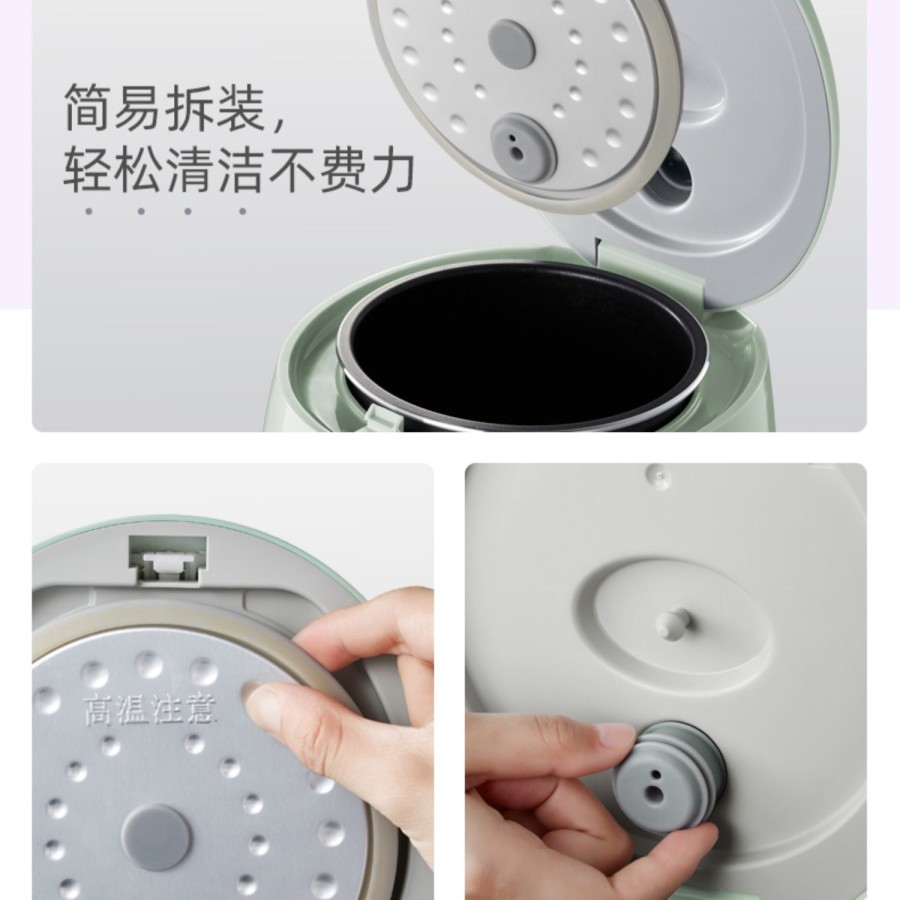 简易拆装，
轻松清洁不费力

高温注意