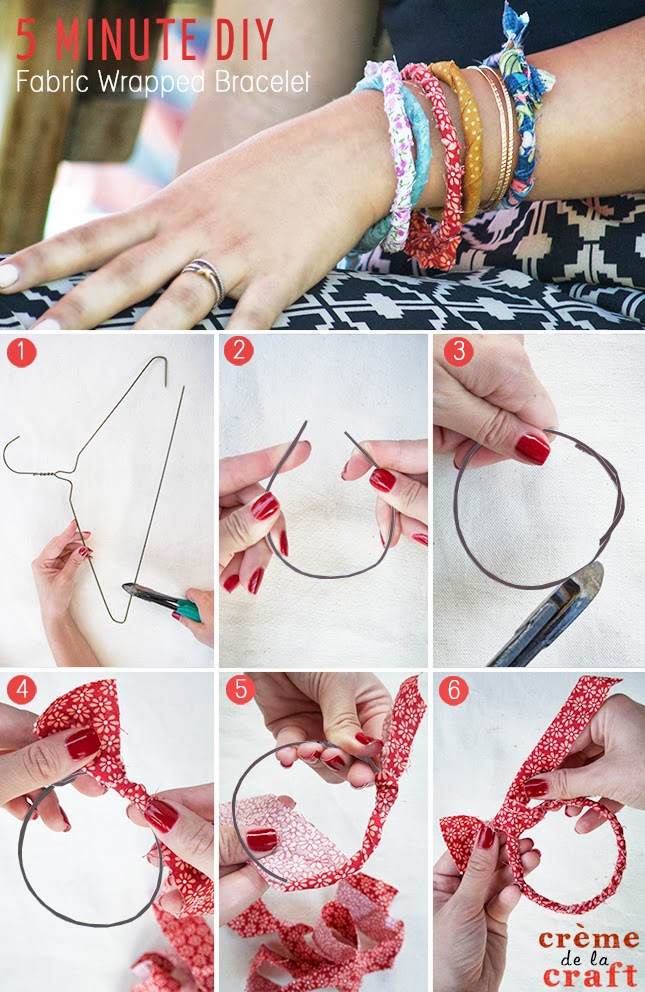 5 MINUTE DIY
Fabric Wrapped Bracelet

1

2

3

4

5

6

crème de la craft