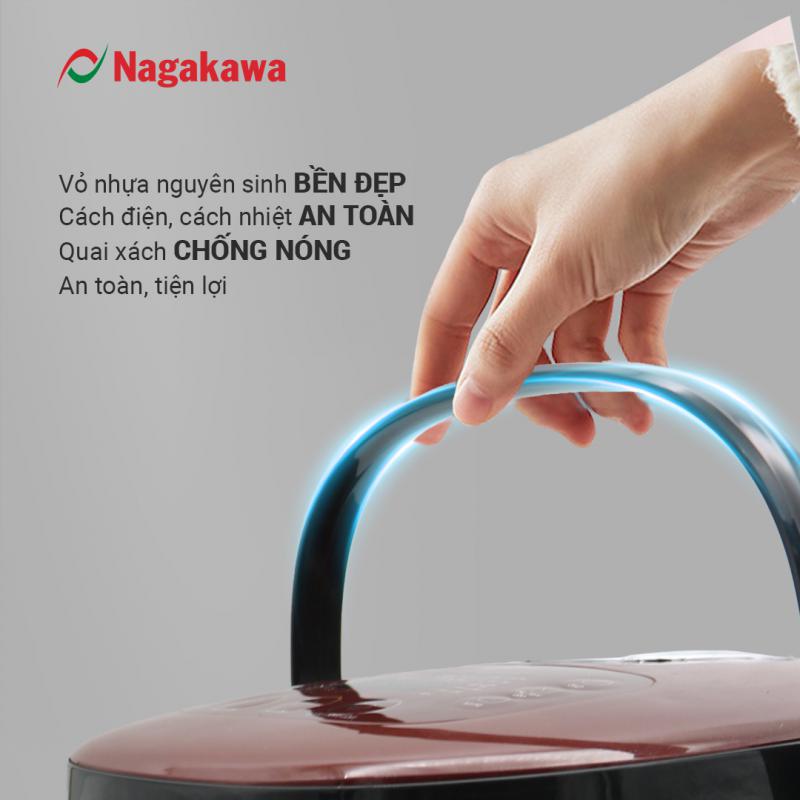 Nagakawa

Vỏ nhựa nguyên sinh BỀN ĐẸP
Cách điện, cách nhiệt AN TOÀN
Quai xách CHỐNG NÓNG
An toàn, tiện lợi