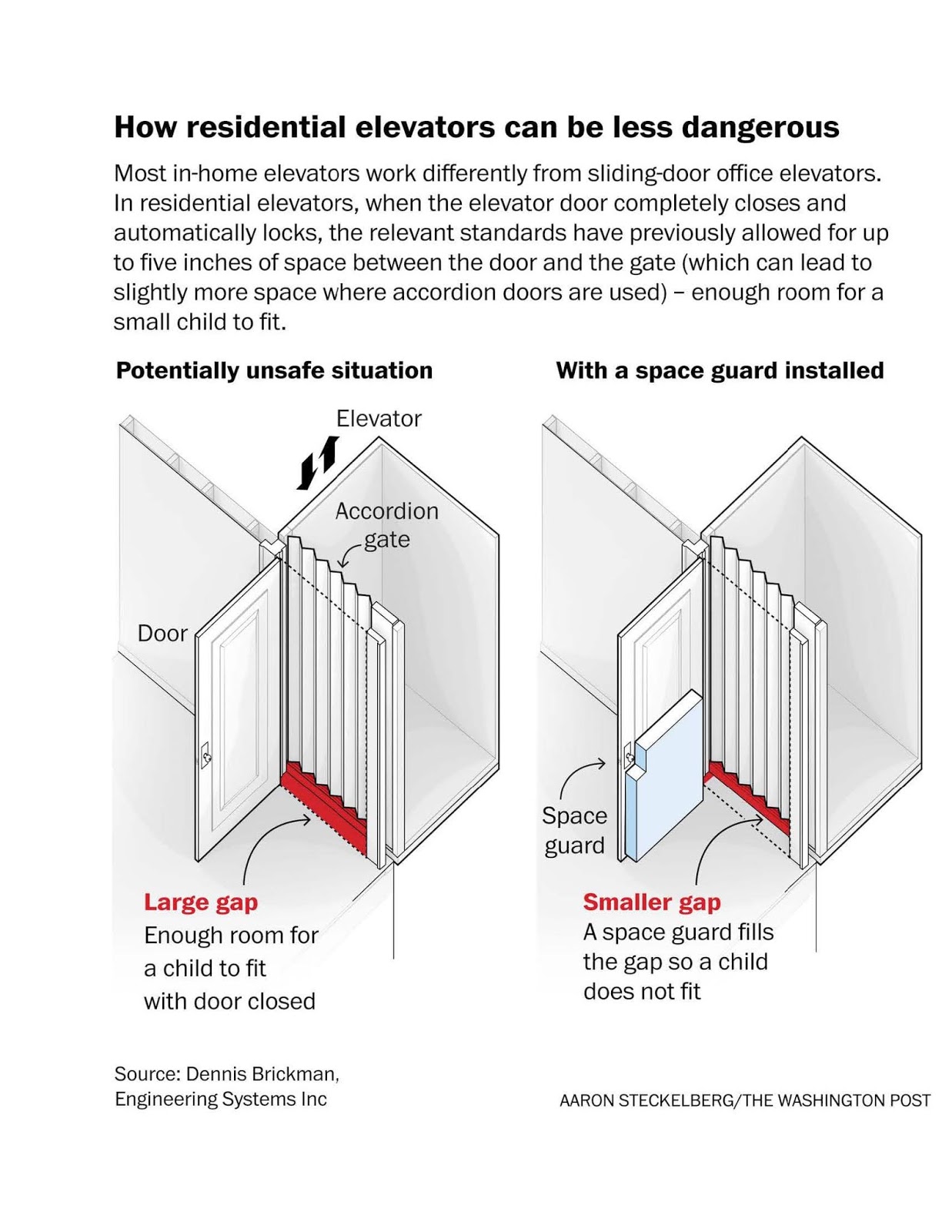 How residential elevators can be less dangerous

Most in-home elevators work differently from sliding-door office elevators. In residential elevators, when the elevator door completely closes and automatically locks, the relevant standards have previously allowed for up to five inches of space between the door and the gate (which can lead to slightly more space where accordion doors are used) – enough room for a small child to fit.

Potentially unsafe situation

Elevator

Accordion gate

Door

Large gap
Enough room for a child to fit with door closed

With a space guard installed

Space guard

Smaller gap
A space guard fills the gap so a child does not fit

Source: Dennis Brickman, Engineering Systems Inc

AARON STECKELBERG/THE WASHINGTON POST