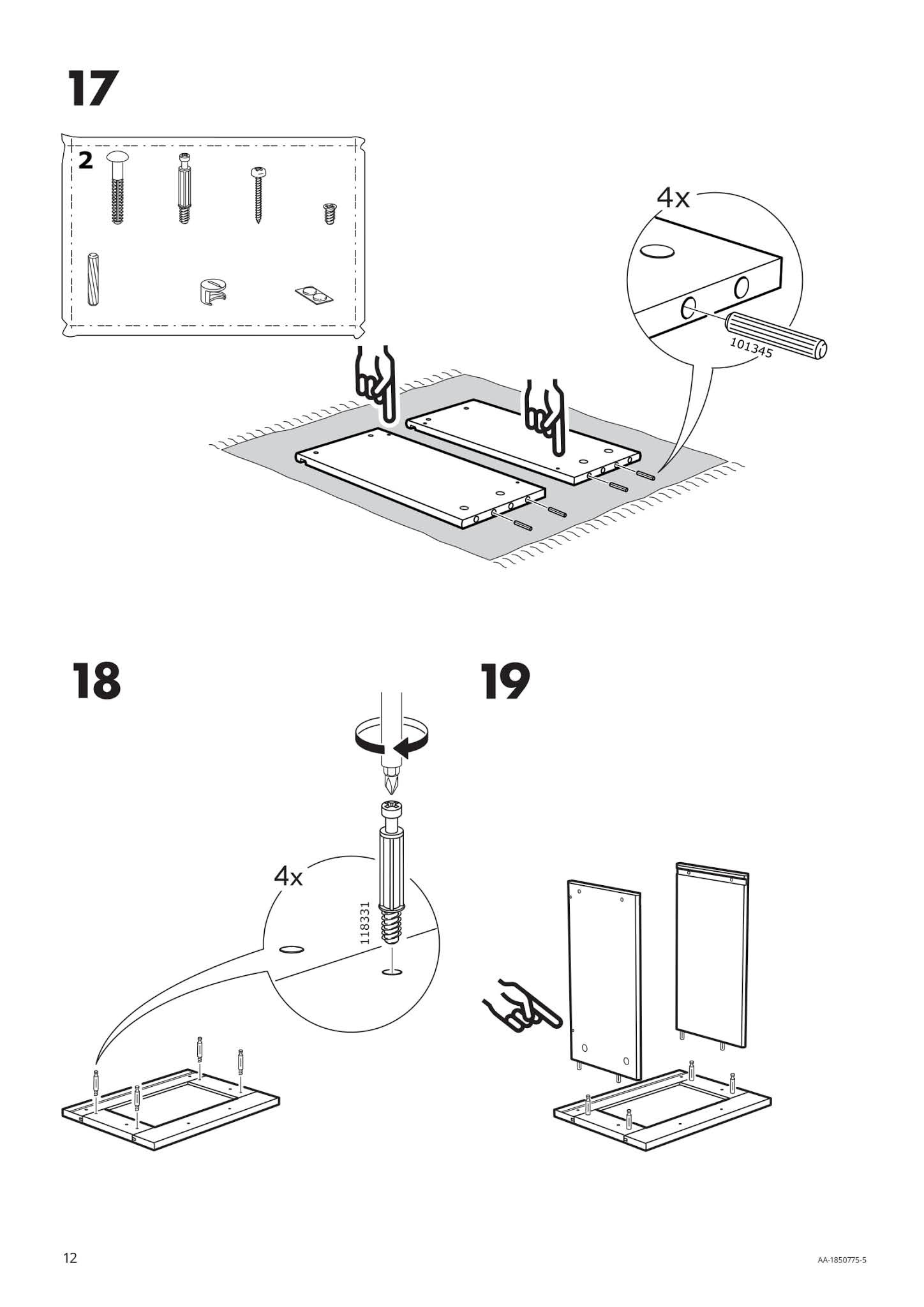 17

2

4x

101345

18

4x

118331

19

12

AA-1850775-5