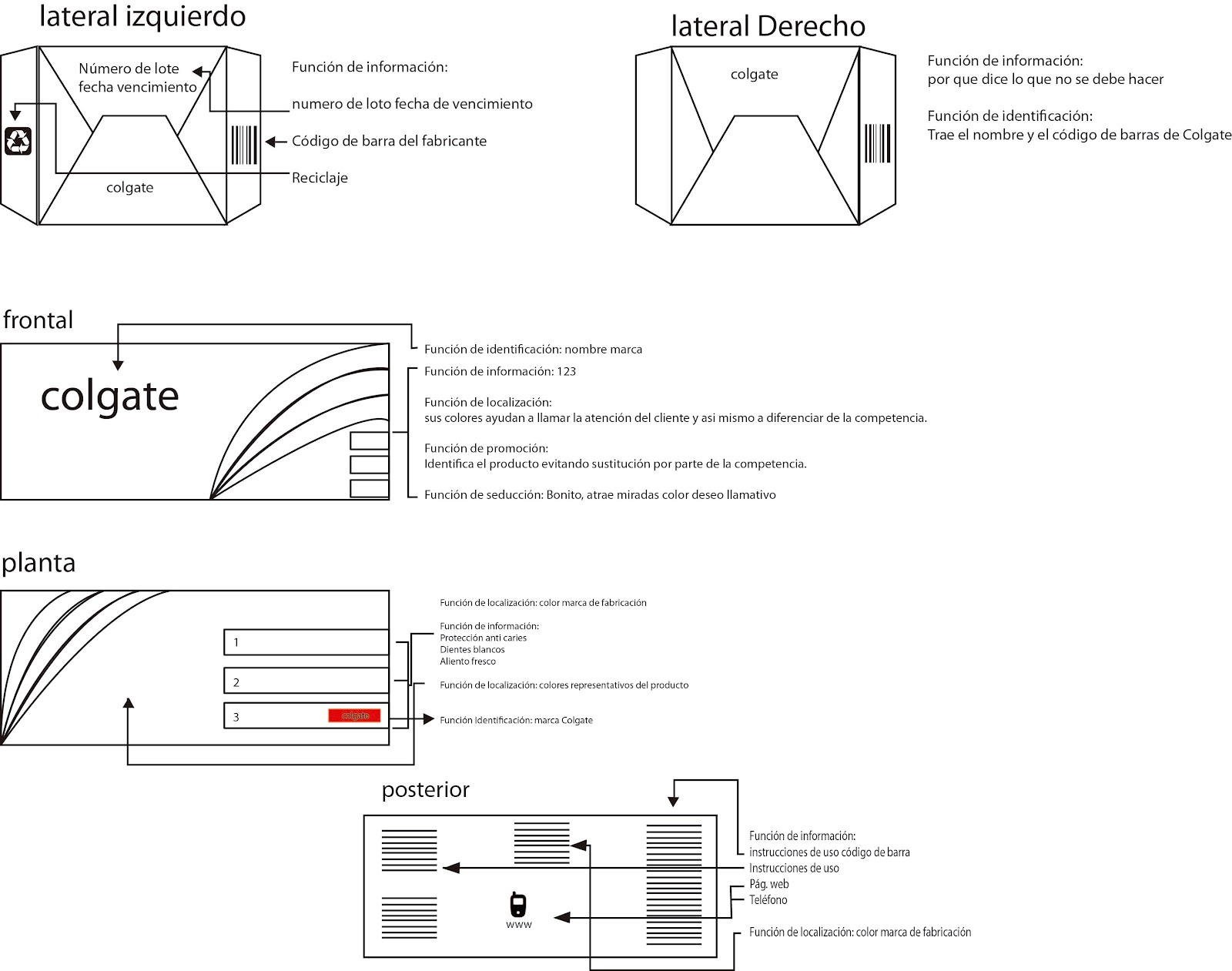 lateral izquierdo

Número de lote
fecha vencimiento

colgate

Función de información:

numero de loto fecha de vencimiento

Código de barra del fabricante

Reciclaje

lateral Derecho

colgate

Función de información:
por que dice lo que no se debe hacer

Función de identificación:
Trae el nombre y el código de barras de Colgate

frontal

colgate

Función de identificación: nombre marca

Función de información: 123

Función de localización:
sus colores ayudan a llamar la atención del cliente y asi mismo a diferenciar de la competencia.

Función de promoción:
Identifica el producto evitando sustitución por parte de la competencia.

Función de seducción: Bonito, atrae miradas color deseo llamativo

planta

1

2

3 colgate

Función de localización: color marca de fabricación

Función de información:
Protección anti caries
Dientes blancos
Aliento fresco

Función de localización: colores representativos del producto

Función Identificación: marca Colgate

posterior

www

Función de información:
instrucciones de uso código de barra
Instrucciones de uso
Pág. web
Teléfono

Función de localización: color marca de fabricación