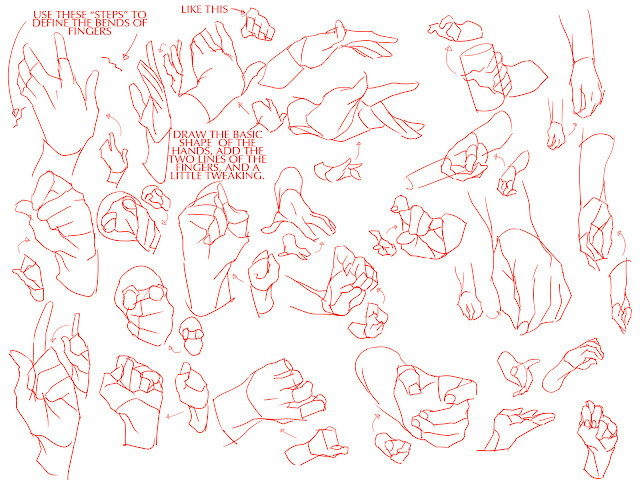 USE THESE "STEPS" TO DEFINE THE BENDS OF FINGERS

LIKE THIS

DRAW THE BASIC SHAPE OF THE HANDS, ADD THE TWO LINES OF THE FINGERS, AND A LITTLE TWEAKING.