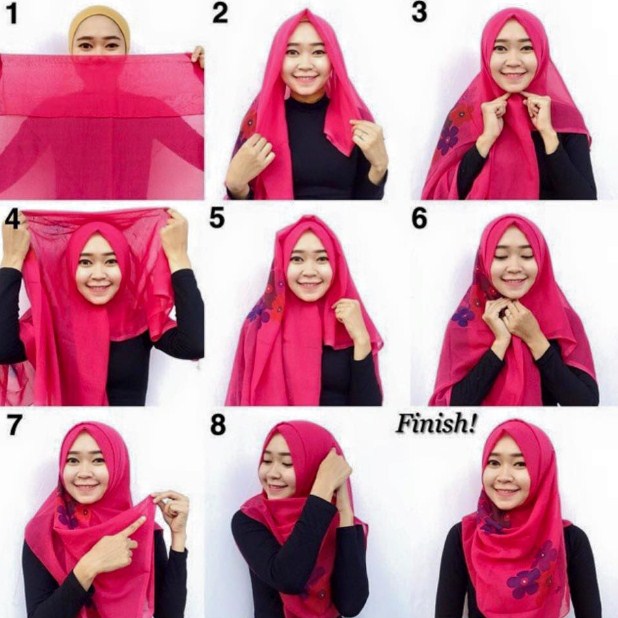 1

2

3

4

5

6

7

8

Finish!