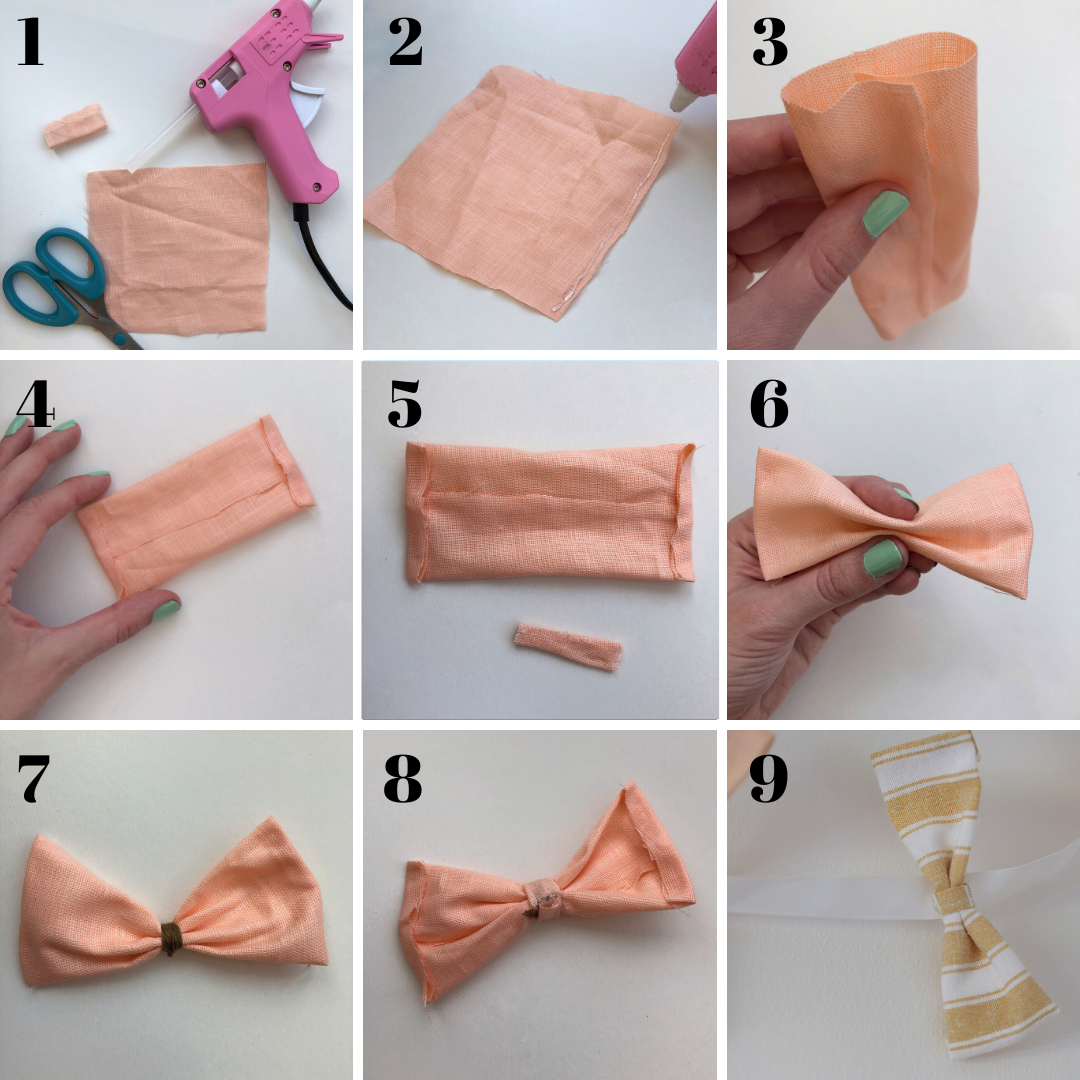 1

2

3

4

5

6

7

8

9