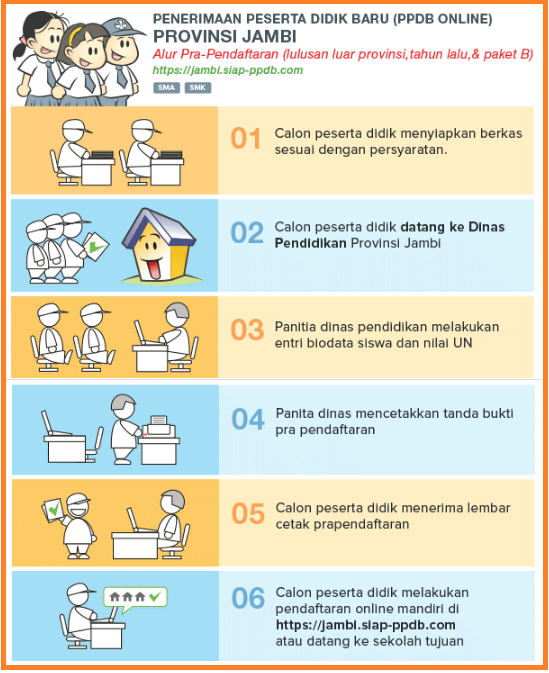 PENERIMAAN PESERTA DIDIK BARU (PPDB ONLINE)
PROVINSI JAMBI
Alur Pra-Pendaftaran (lulusan luar provinsi,tahun lalu,& paket B)
https://jambi.siap-ppdb.com
SMA SMK

01 Calon peserta didik menyiapkan berkas sesuai dengan persyaratan.

02 Calon peserta didik datang ke Dinas Pendidikan Provinsi Jambi

03 Panitia dinas pendidikan melakukan entri biodata siswa dan nilai UN

04 Panita dinas mencetakkan tanda bukti pra pendaftaran

05 Calon peserta didik menerima lembar cetak prapendaftaran

06 Calon peserta didik melakukan pendaftaran online mandiri di https://jambi.siap-ppdb.com atau datang ke sekolah tujuan