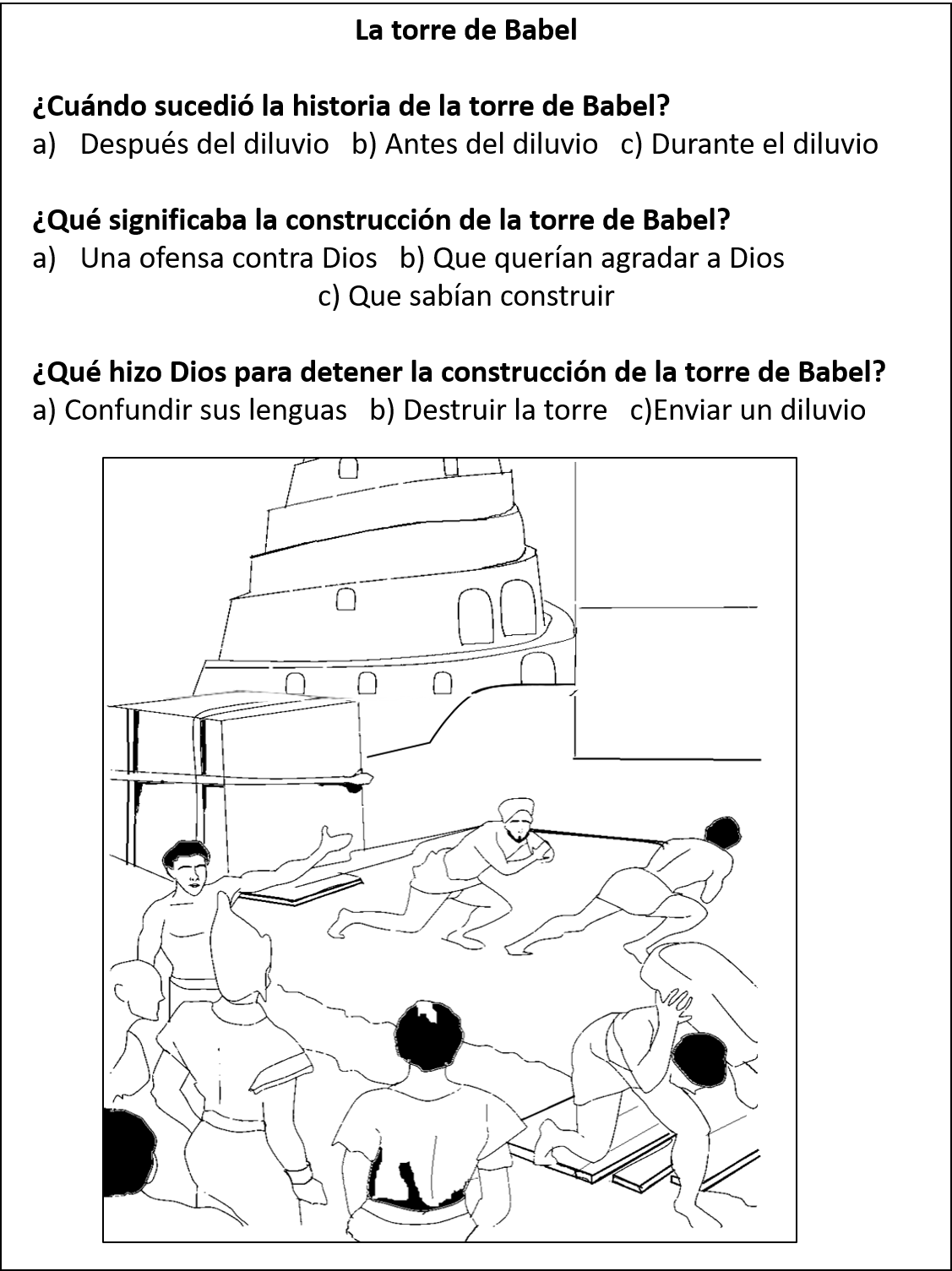 La torre de Babel

¿Cuándo sucedió la historia de la torre de Babel?
a) Después del diluvio b) Antes del diluvio c) Durante el diluvio

¿Qué significaba la construcción de la torre de Babel?
a) Una ofensa contra Dios b) Que querían agradar a Dios c) Que sabían construir

¿Qué hizo Dios para detener la construcción de la torre de Babel?
a) Confundir sus lenguas b) Destruir la torre c)Enviar un diluvio