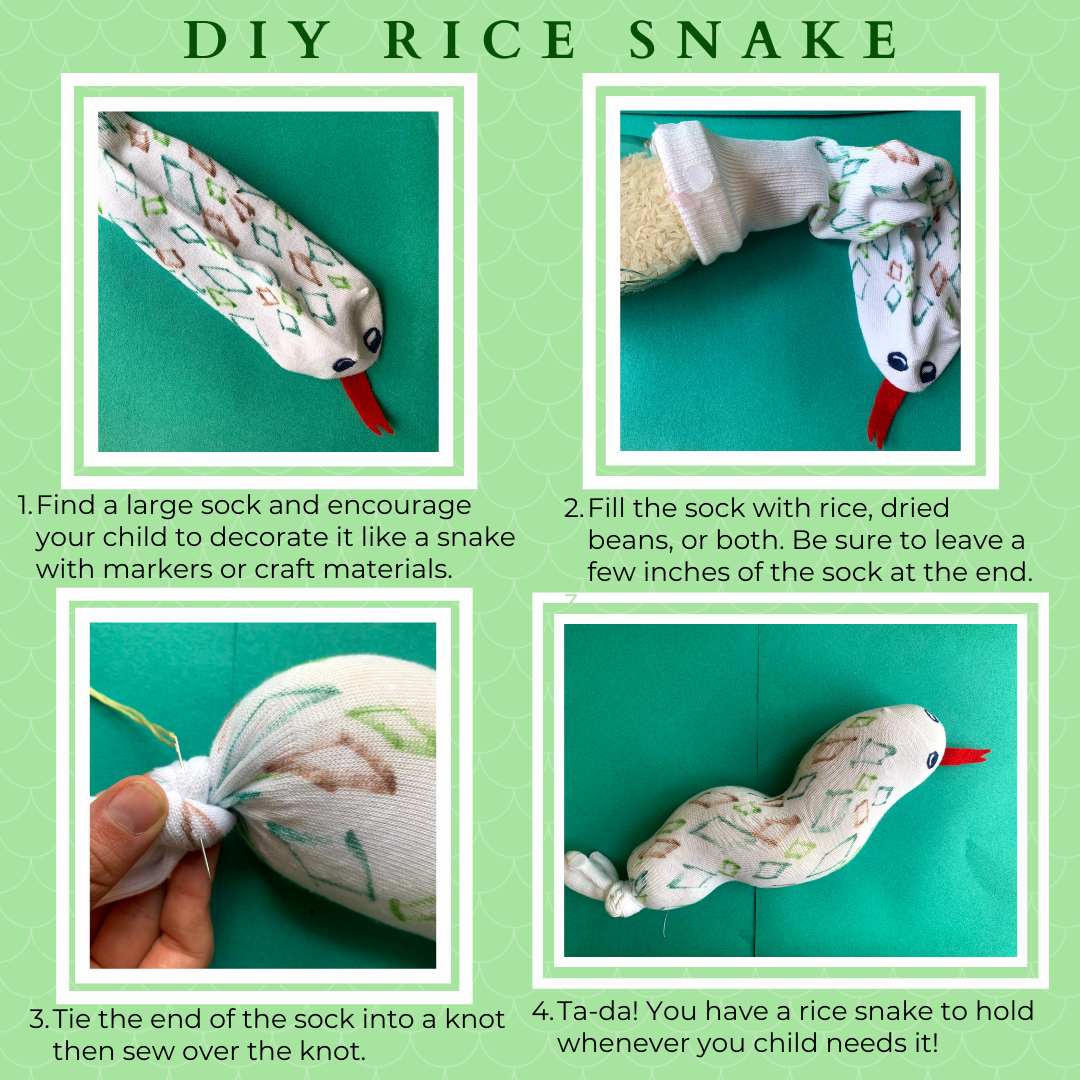 DIY RICE SNAKE

1. Find a large sock and encourage your child to decorate it like a snake with markers or craft materials.

2. Fill the sock with rice, dried beans, or both. Be sure to leave a few inches of the sock at the end.

3. Tie the end of the sock into a knot then sew over the knot.

4. Ta-da! You have a rice snake to hold whenever you child needs it!