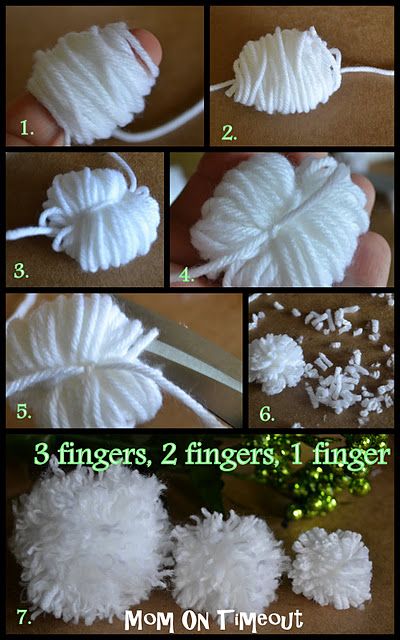 1.

2.

3.

4.

5.

6.

3 fingers, 2 fingers, 1 finger

7.

MOM ON TIMEOUT