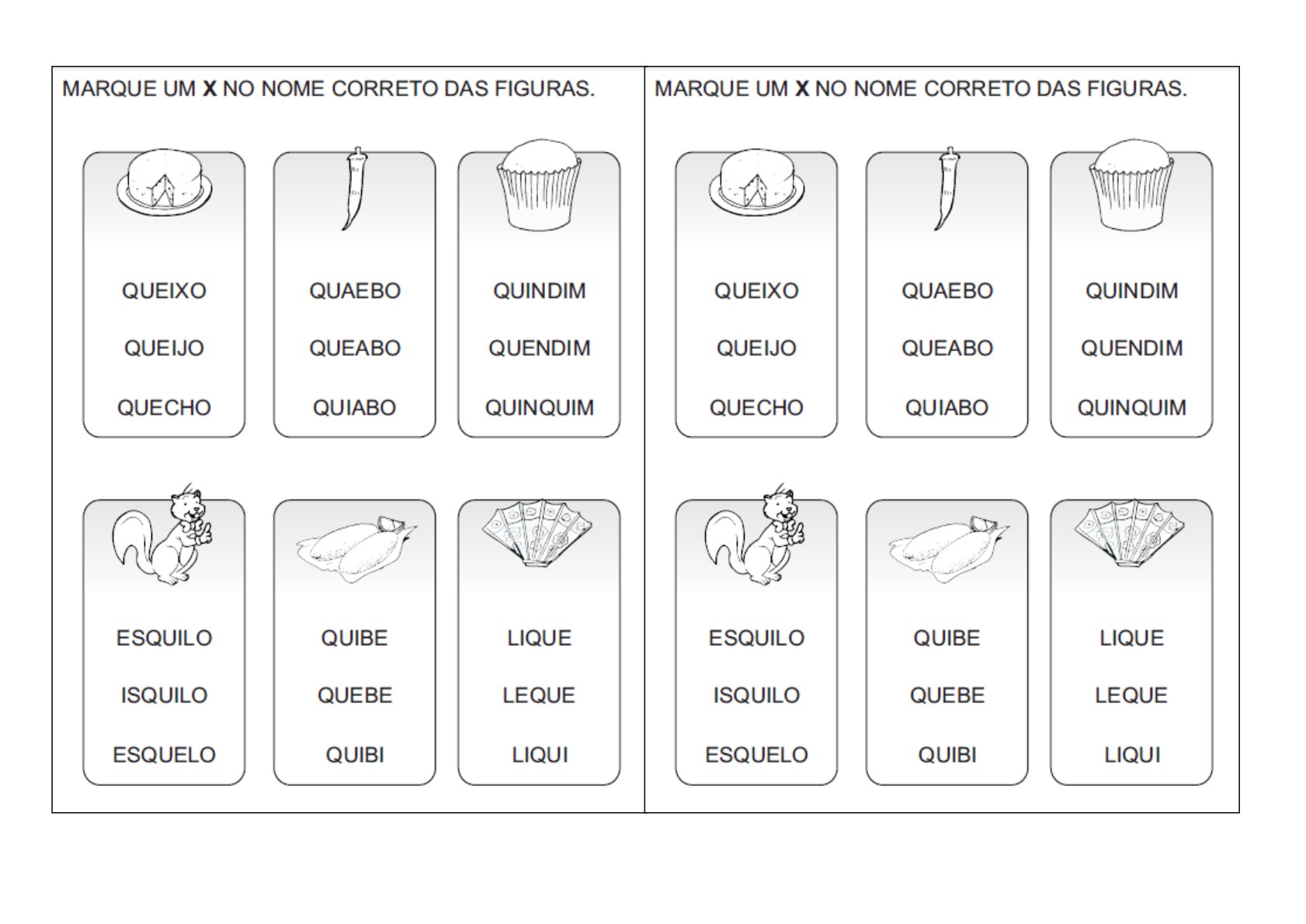 MARQUE UM **X** NO NOME CORRETO DAS FIGURAS.

QUEIXO
QUEIJO
QUECHO

QUAEBO
QUEABO
QUIABO

QUINDIM
QUENDIM
QUINQUIM

ESQUILO
ISQUILO
ESQUELO

QUIBE
QUEBE
QUIBI

LIQUE
LEQUE
LIQUI

MARQUE UM **X** NO NOME CORRETO DAS FIGURAS.

QUEIXO
QUEIJO
QUECHO

QUAEBO
QUEABO
QUIABO

QUINDIM
QUENDIM
QUINQUIM

ESQUILO
ISQUILO
ESQUELO

QUIBE
QUEBE
QUIBI

LIQUE
LEQUE
LIQUI