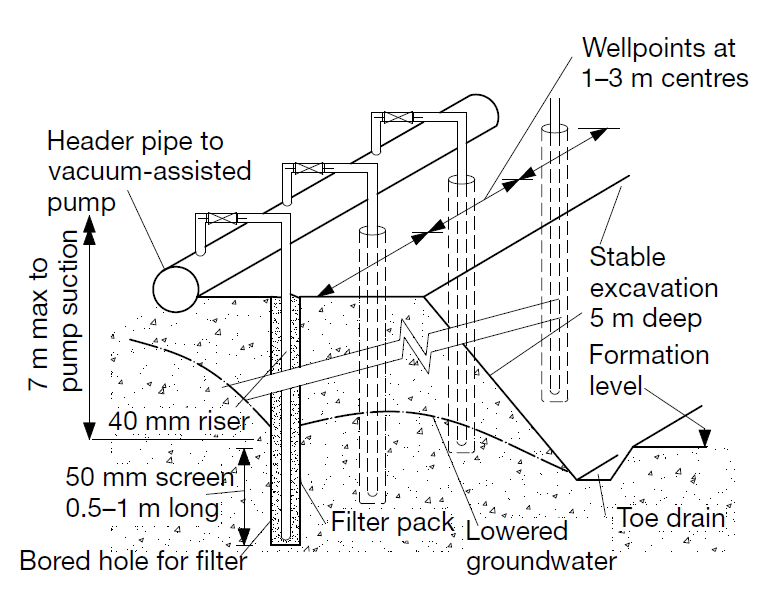 Wellpoints at 1–3 m centres

Header pipe to vacuum-assisted pump

7 m max to pump suction

Stable excavation 5 m deep

Formation level

40 mm riser

50 mm screen 0.5–1 m long

Filter pack

Lowered groundwater

Toe drain

Bored hole for filter