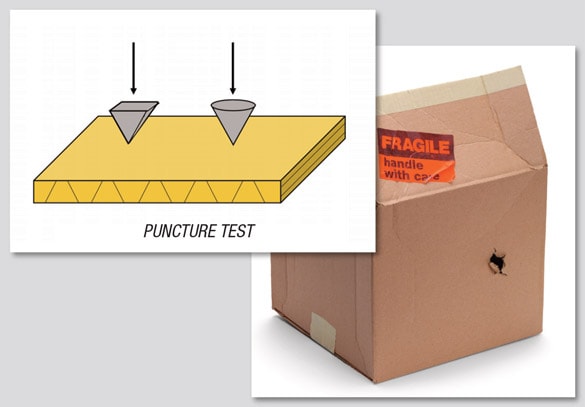 PUNCTURE TEST

FRAGILE
handle
with care