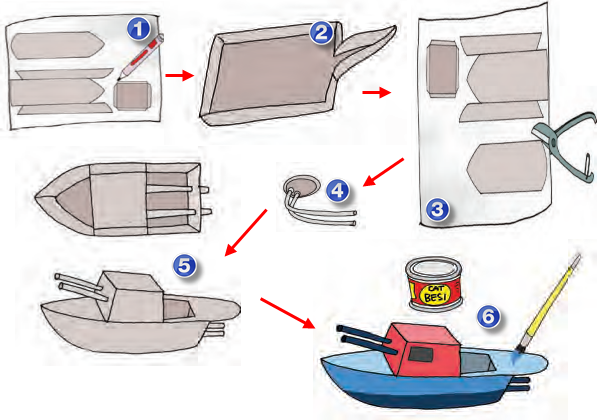 1
2
3
4
5
CAT BESI
6