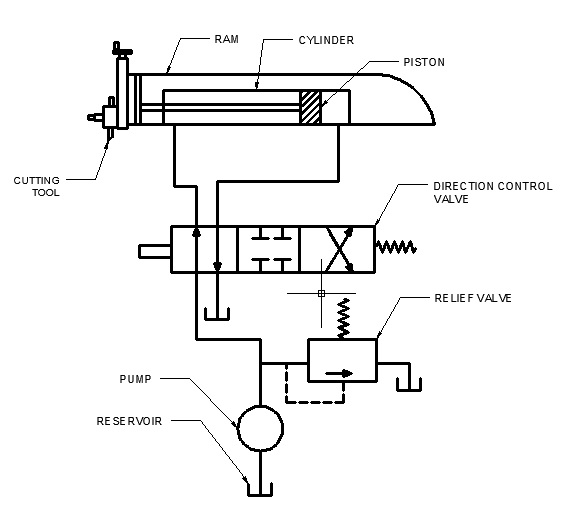 RAM
CYLINDER
PISTON
CUTTING TOOL
DIRECTION CONTROL VALVE
RELIEF VALVE
PUMP
RESERVOIR