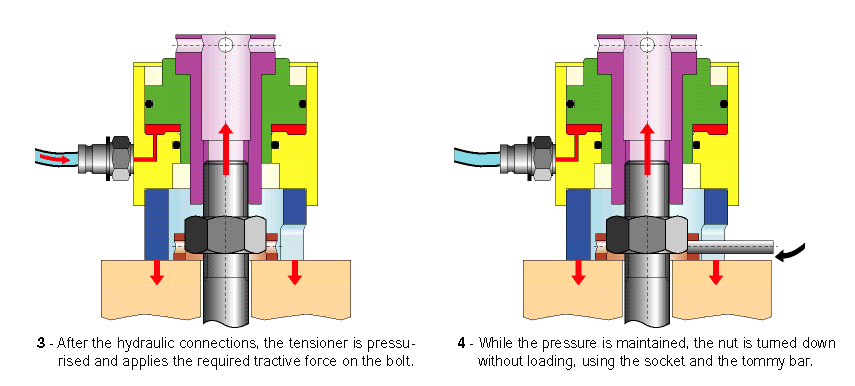 3 - After the hydraulic connections, the tensioner is pressurised and applies the required tractive force on the bolt.

4 - While the pressure is maintained, the nut is turned down without loading, using the socket and the tommy bar.