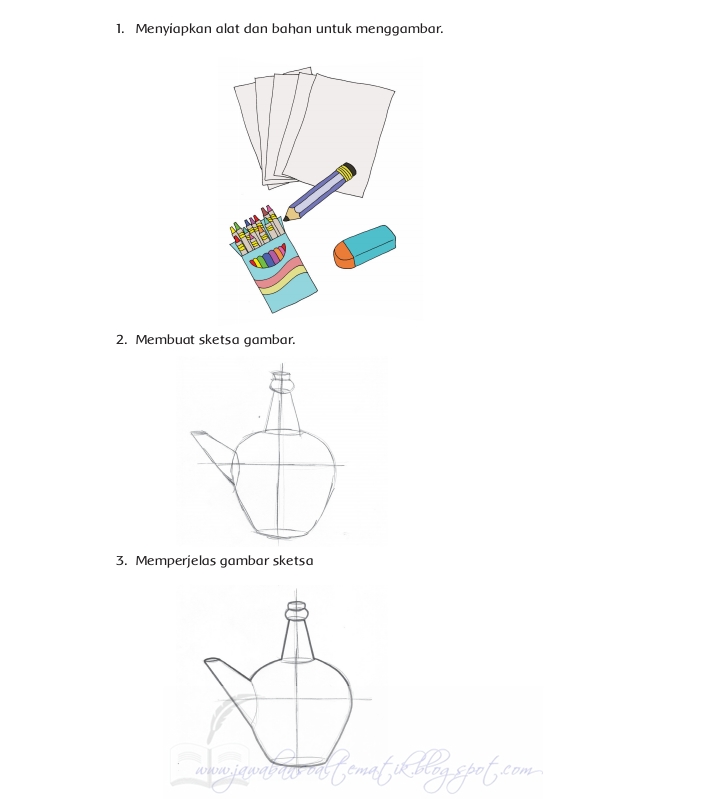 1. Menyiapkan alat dan bahan untuk menggambar.

2. Membuat sketsa gambar.

3. Memperjelas gambar sketsa

www.jawabansoaltematik.blogspot.com