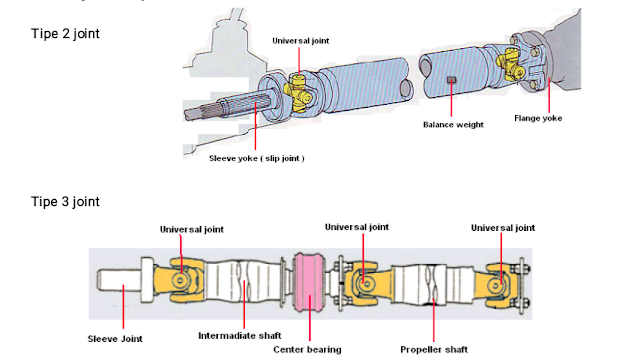 Tipe 2 joint

Universal joint

Balance weight

Flange yoke

Sleeve yoke ( slip joint )

Tipe 3 joint

Universal joint

Universal joint

Universal joint

Sleeve Joint

Intermadiate shaft

Center bearing

Propeller shaft