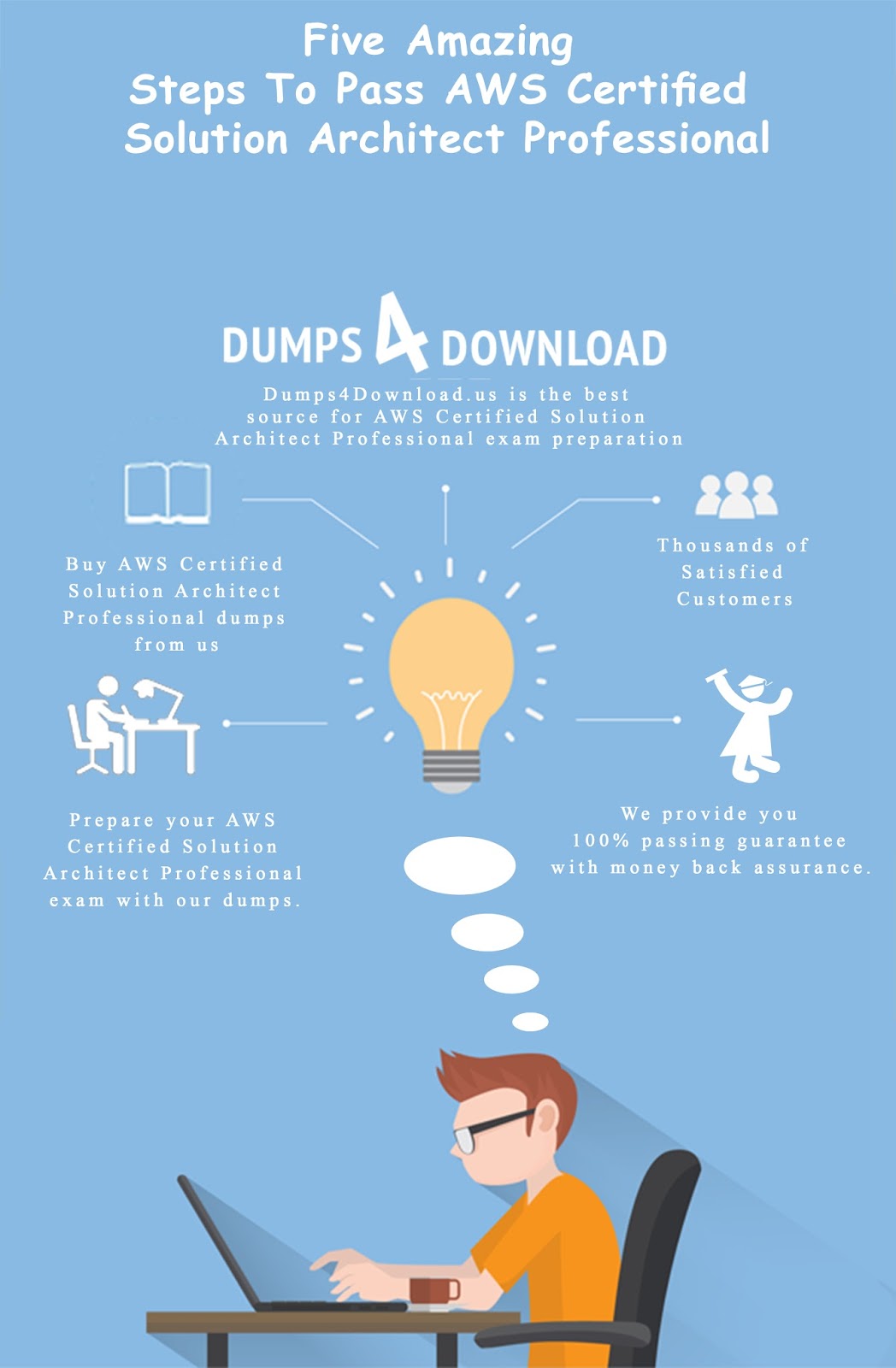 Five Amazing
Steps To Pass AWS Certified
Solution Architect Professional

DUMPS 4 DOWNLOAD

Dumps4Download.us is the best source for AWS Certified Solution Architect Professional exam preparation

Buy AWS Certified Solution Architect Professional dumps from us

Thousands of Satisfied Customers

Prepare your AWS Certified Solution Architect Professional exam with our dumps.

We provide you 100% passing guarantee with money back assurance.