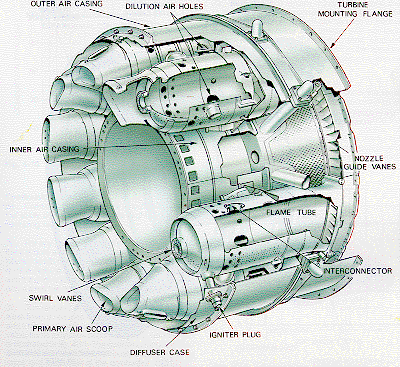 OUTER AIR CASING
DILUTION AIR HOLES
TURBINE MOUNTING FLANGE
INNER AIR CASING
NOZZLE GUIDE VANES
FLAME TUBE
INTERCONNECTOR
SWIRL VANES
PRIMARY AIR SCOOP
IGNITER PLUG
DIFFUSER CASE