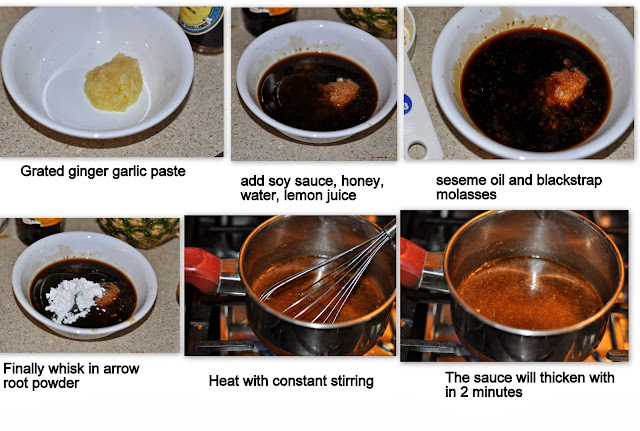 Grated ginger garlic paste

add soy sauce, honey, water, lemon juice

seseme oil and blackstrap molasses

Finally whisk in arrow root powder

Heat with constant stirring

The sauce will thicken with in 2 minutes