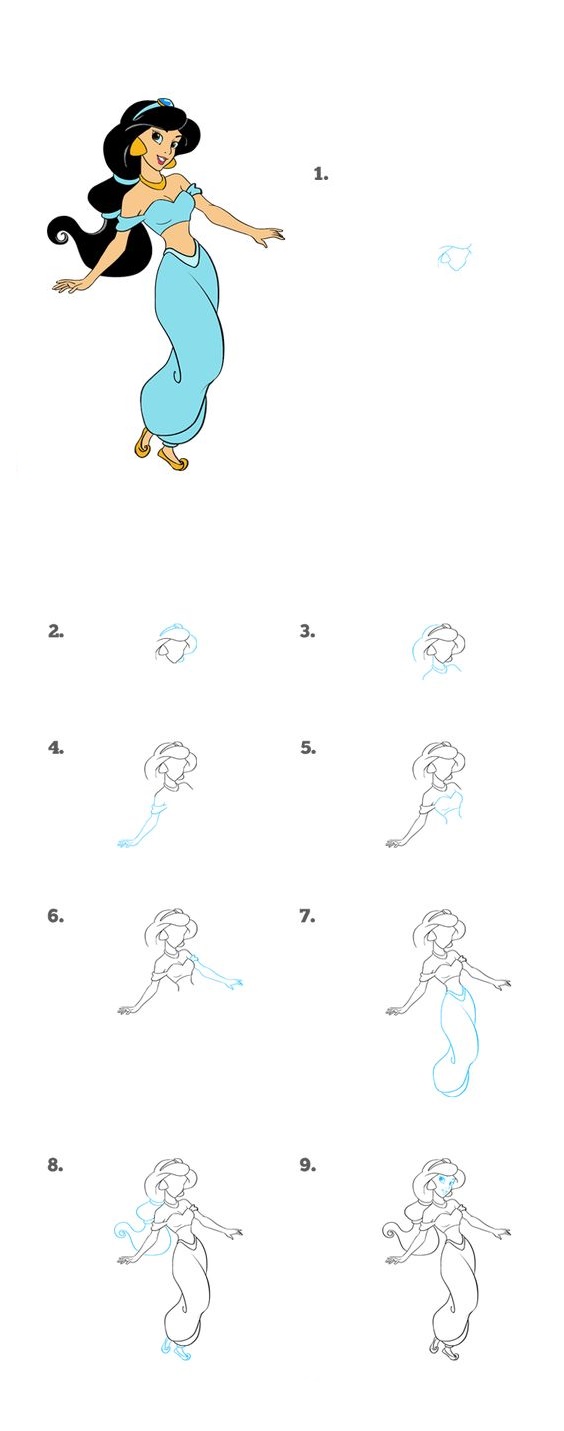 1.

2.

3.

4.

5.

6.

7.

8.

9.